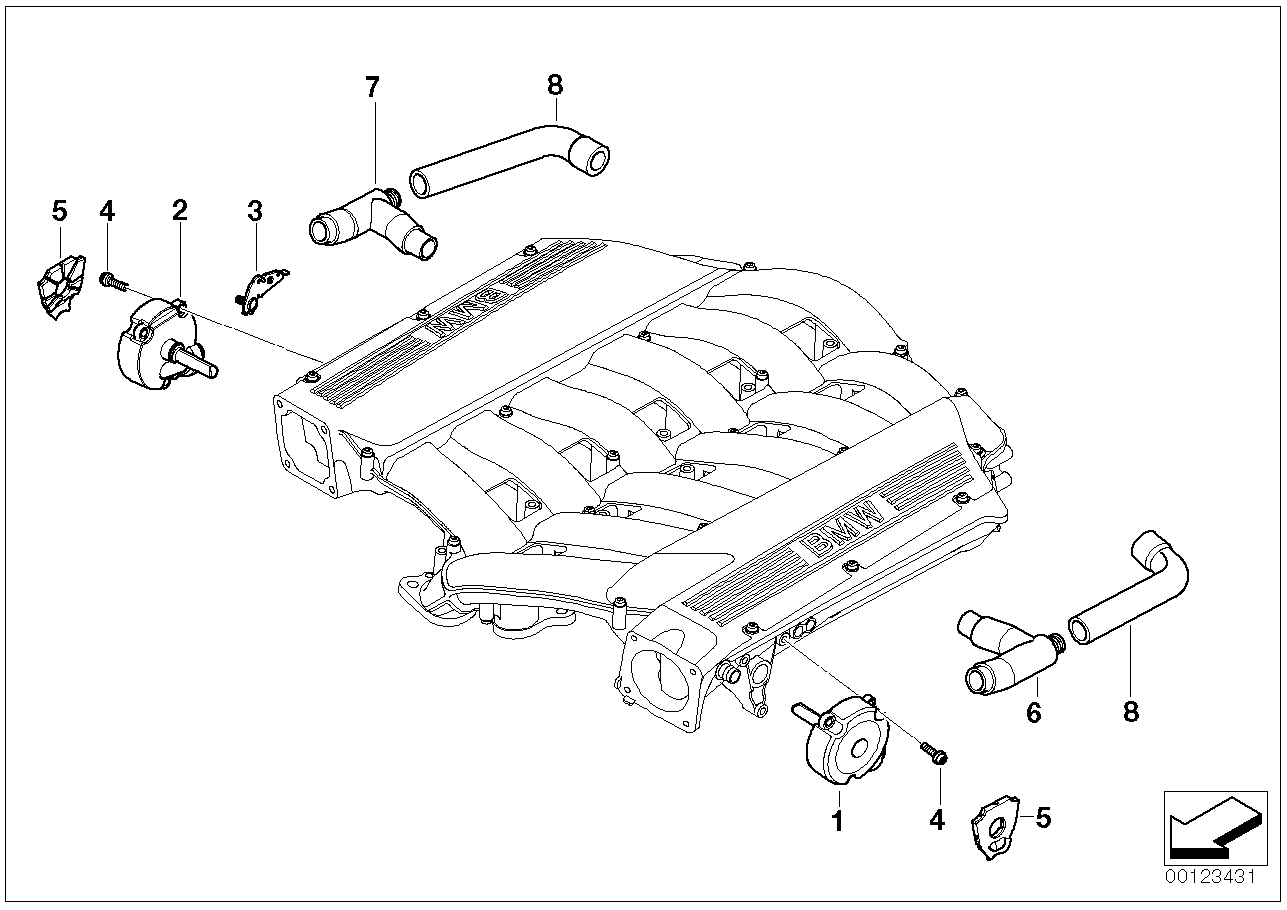 7
8
5
4
2
3
BMW
BMW
6
8
1
4
5
00123431