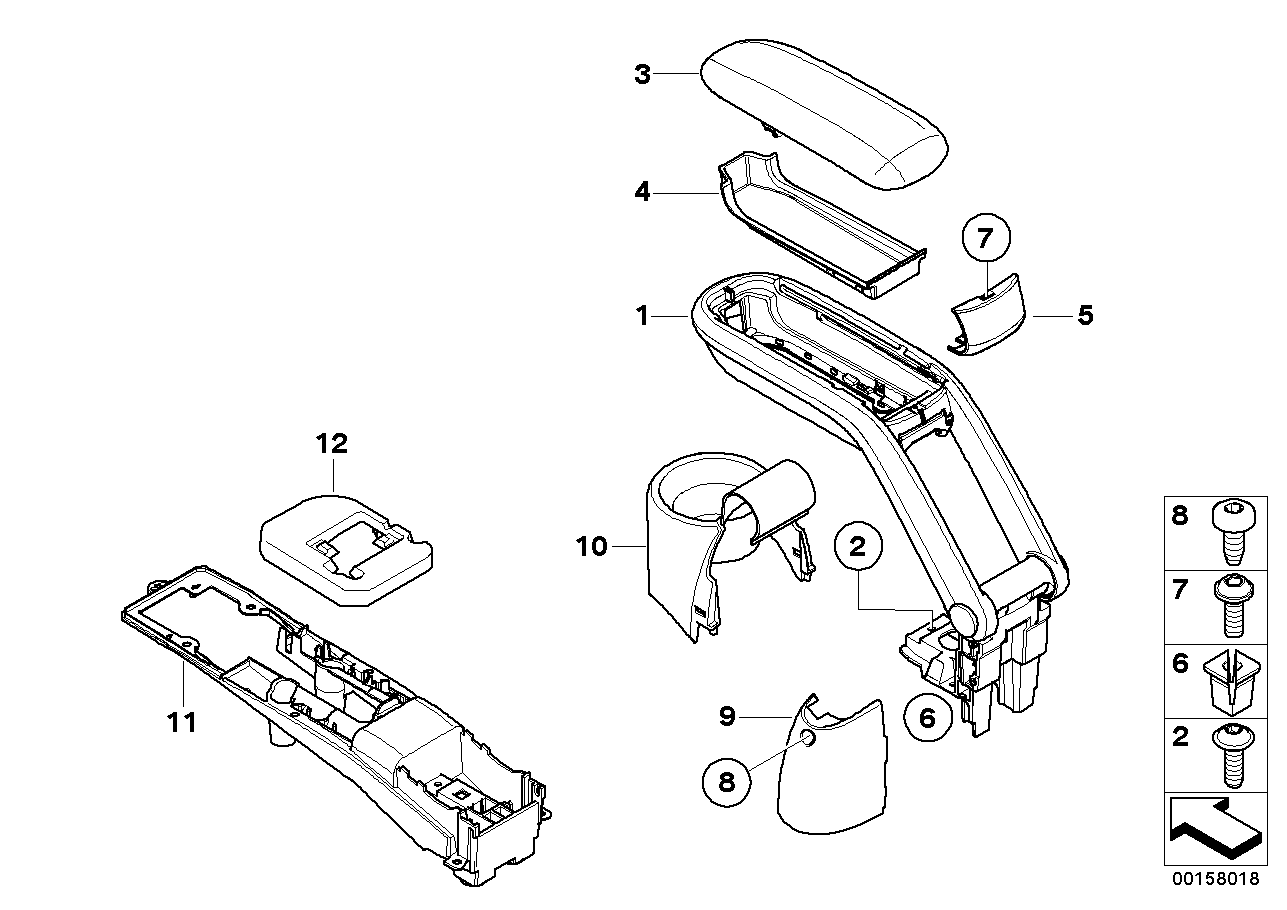 3
4
7
1
5
12
10
2
11
9
6
8
8
7
6
2
00158018