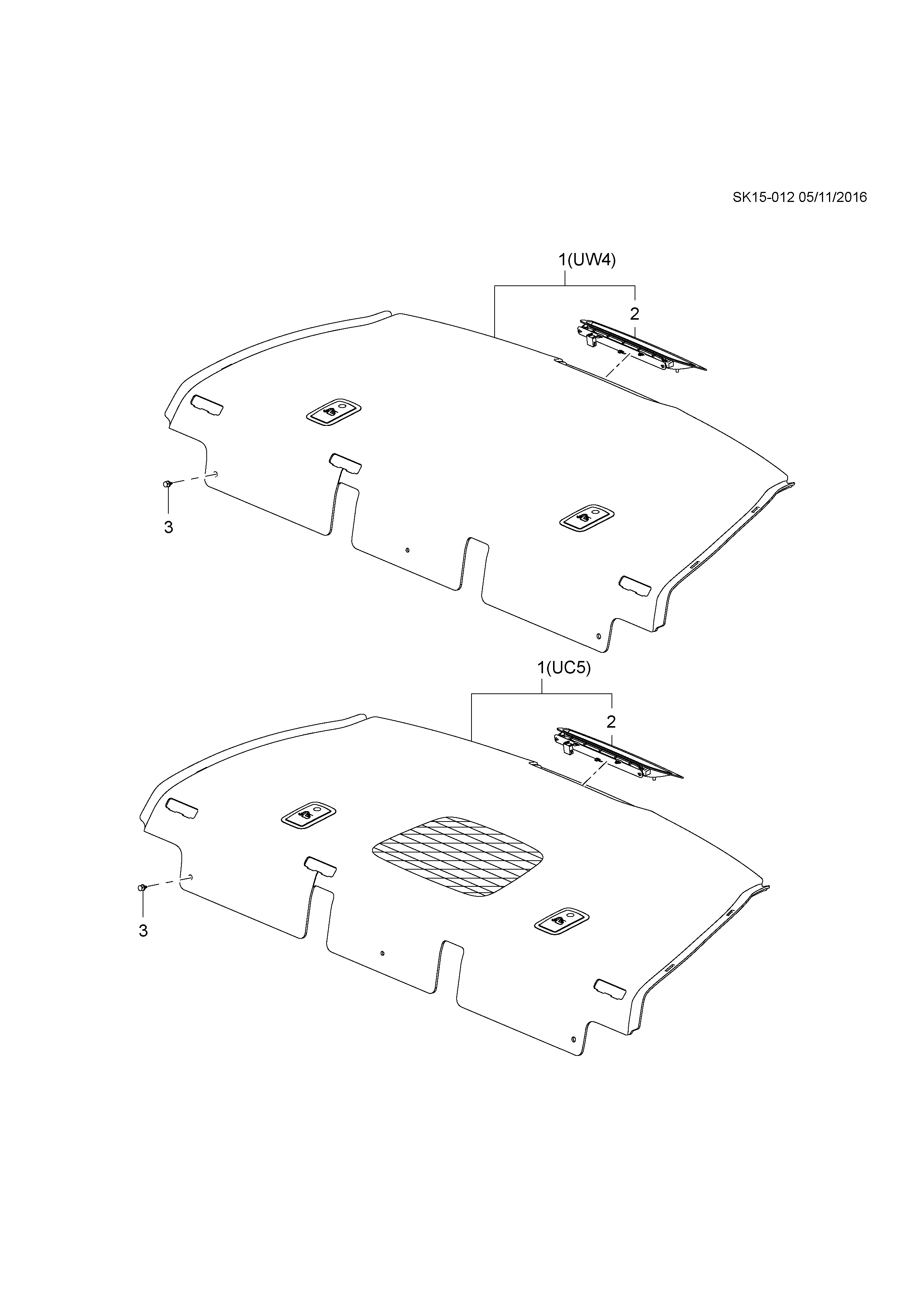 SK15-012 05/11/2016

1(UW4)

2

3

1(UC5)

2

3