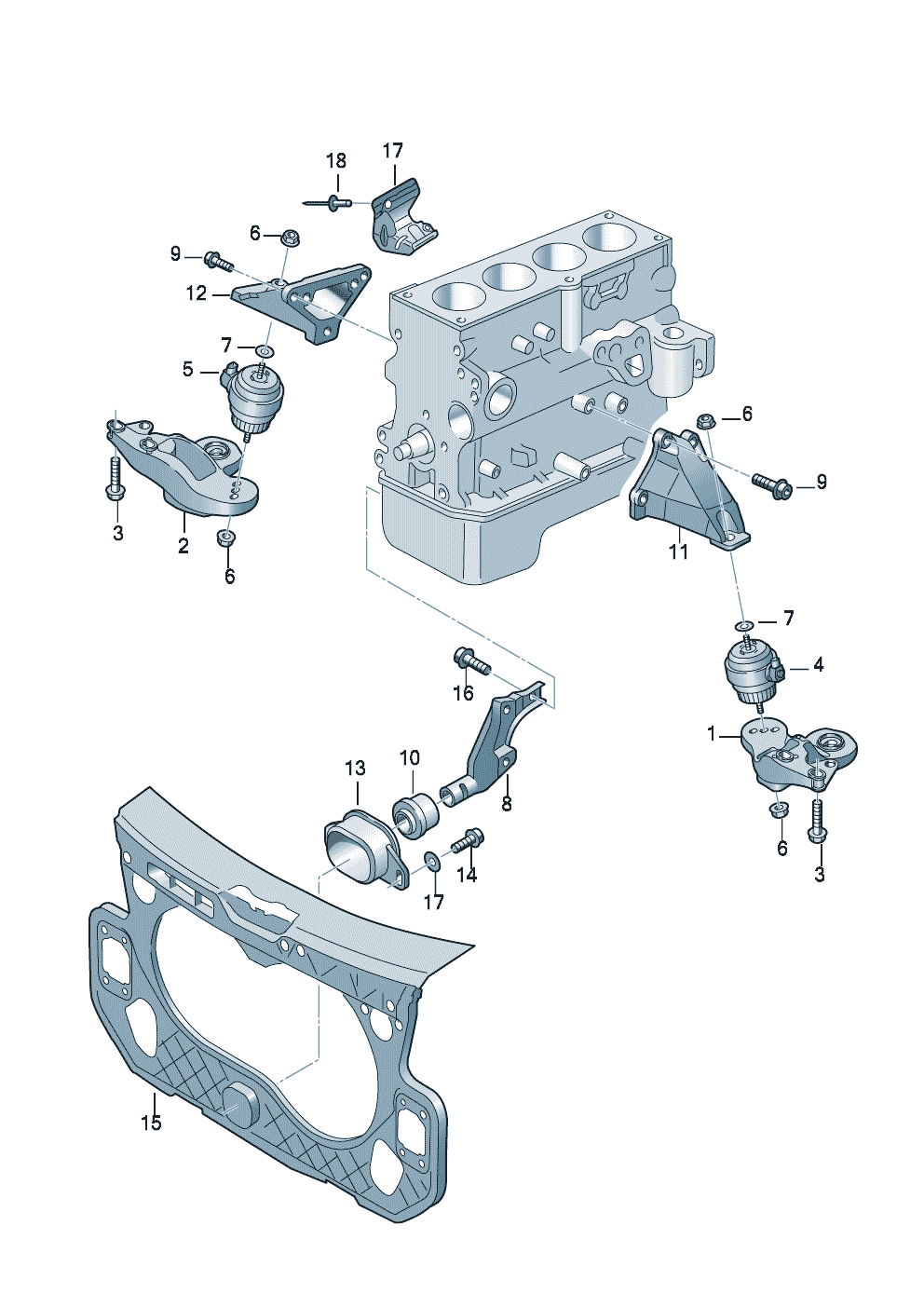 18
17
6
9
12
7
5
3
2
6
6
9
11
7
4
1
6
3
16
13
10
8
14
17
15