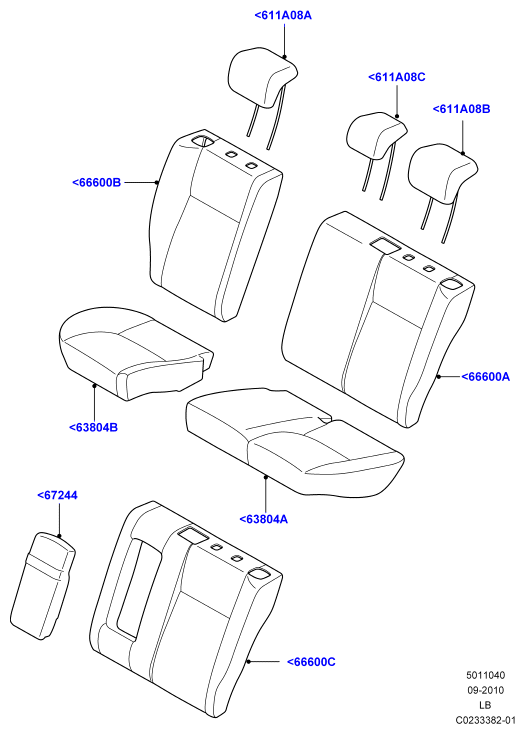 <611A08A

<611A08C

<611A08B

<66600B

<66600A

<63804B

<63804A

<67244

<66600C

5011040
09-2010
LB
C0233382-01