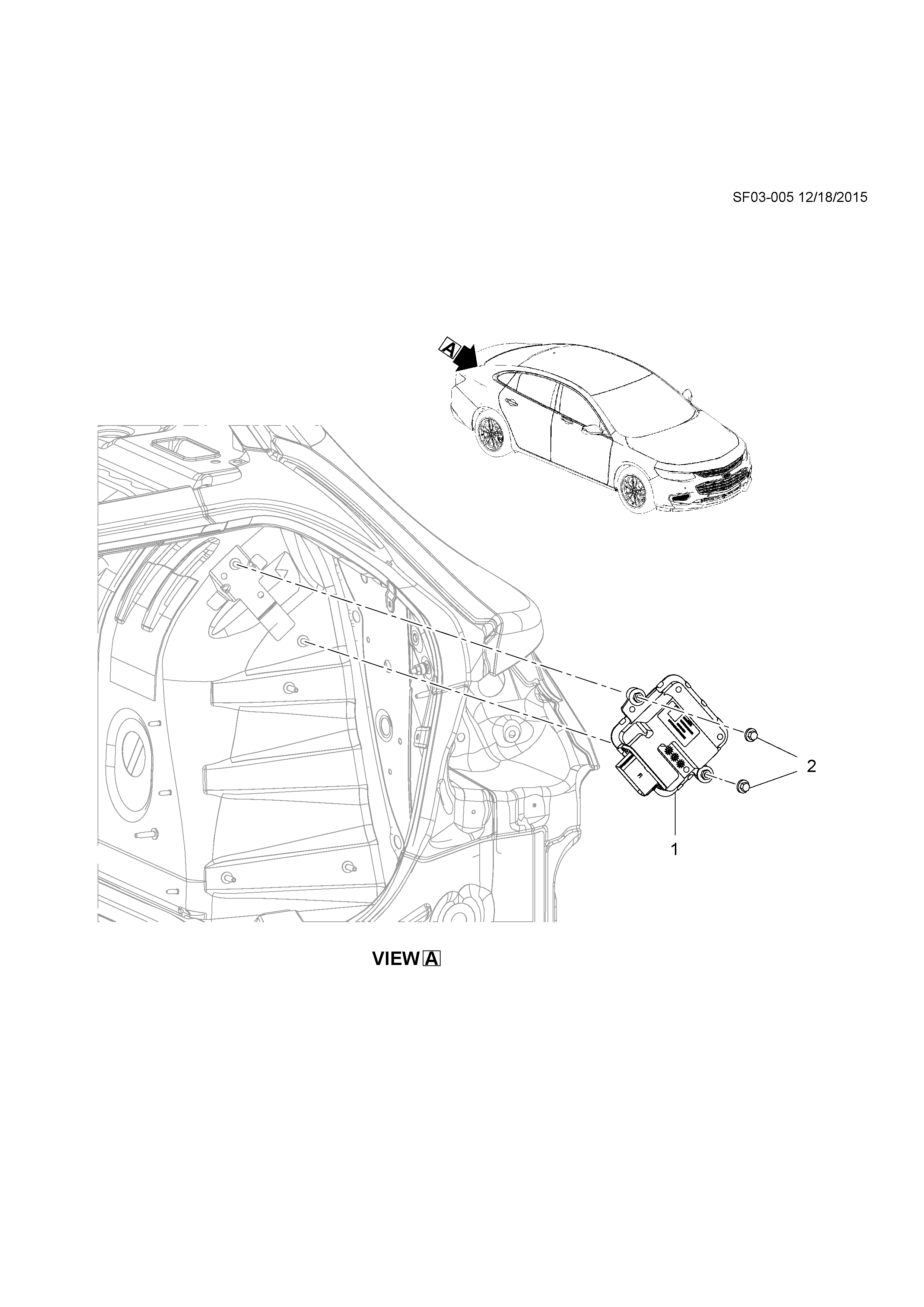 SF03-005 12/18/2015

A

2

1

VIEW A