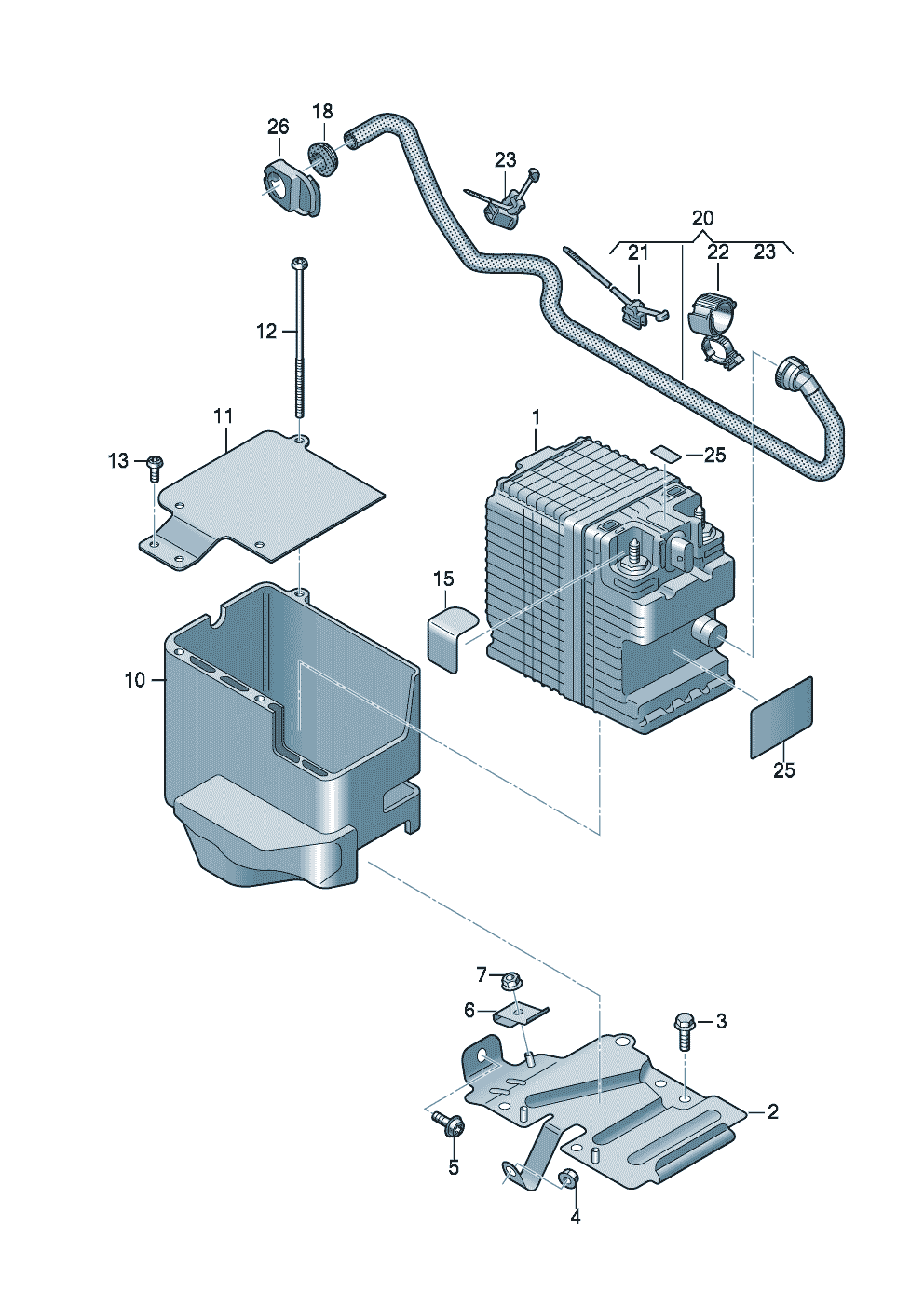 26
18
23
20
21
22
23
12
11
13
1
25
15
10
25
7
6
3
2
5
4