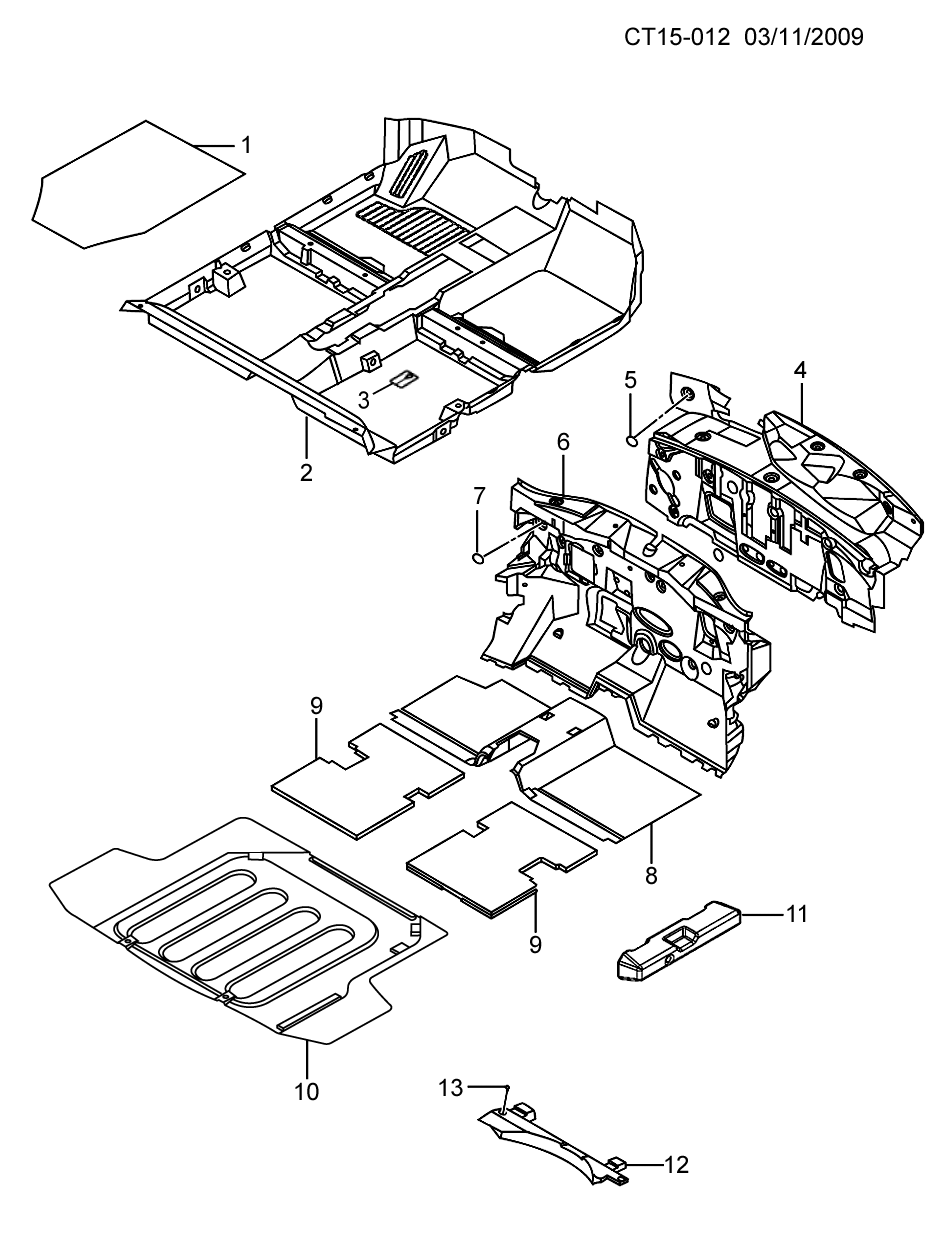 CT15-012 03/11/2009

1
2
3
4
5
6
7
9
8
9
10
11
13
12