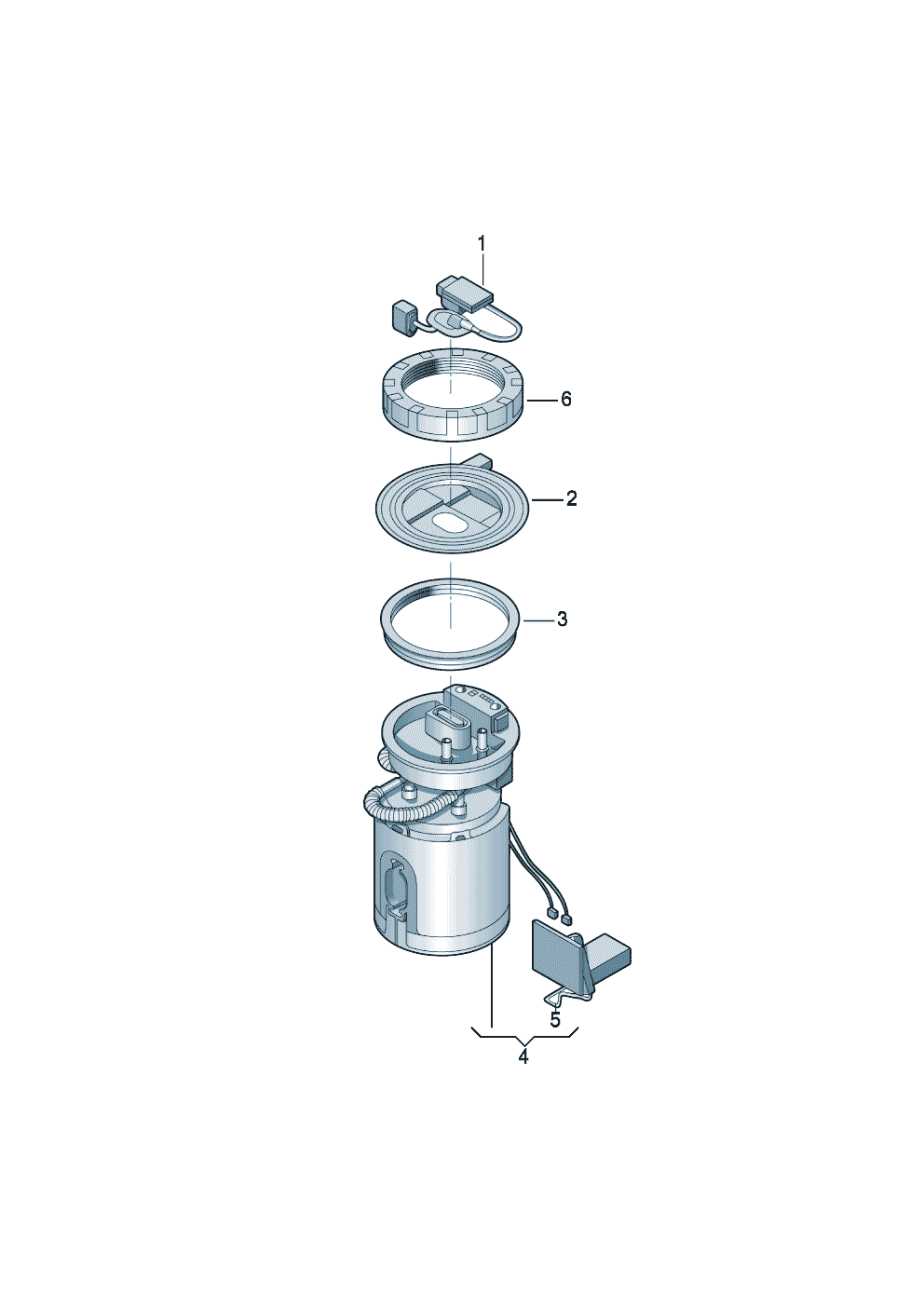 1
6
2
3
5
4