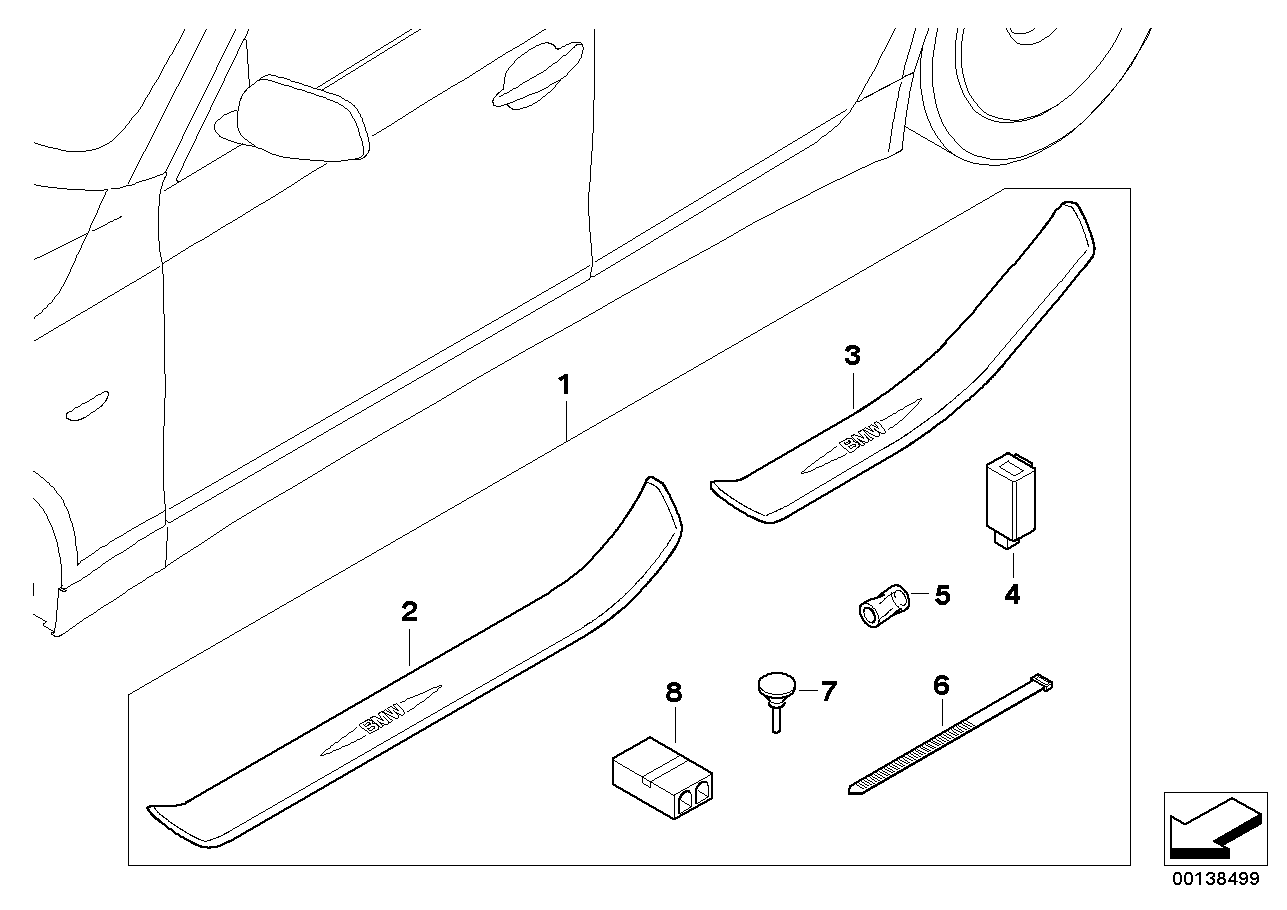 1
3
BMW
4
5
2
BMW
8
7
6
00138499