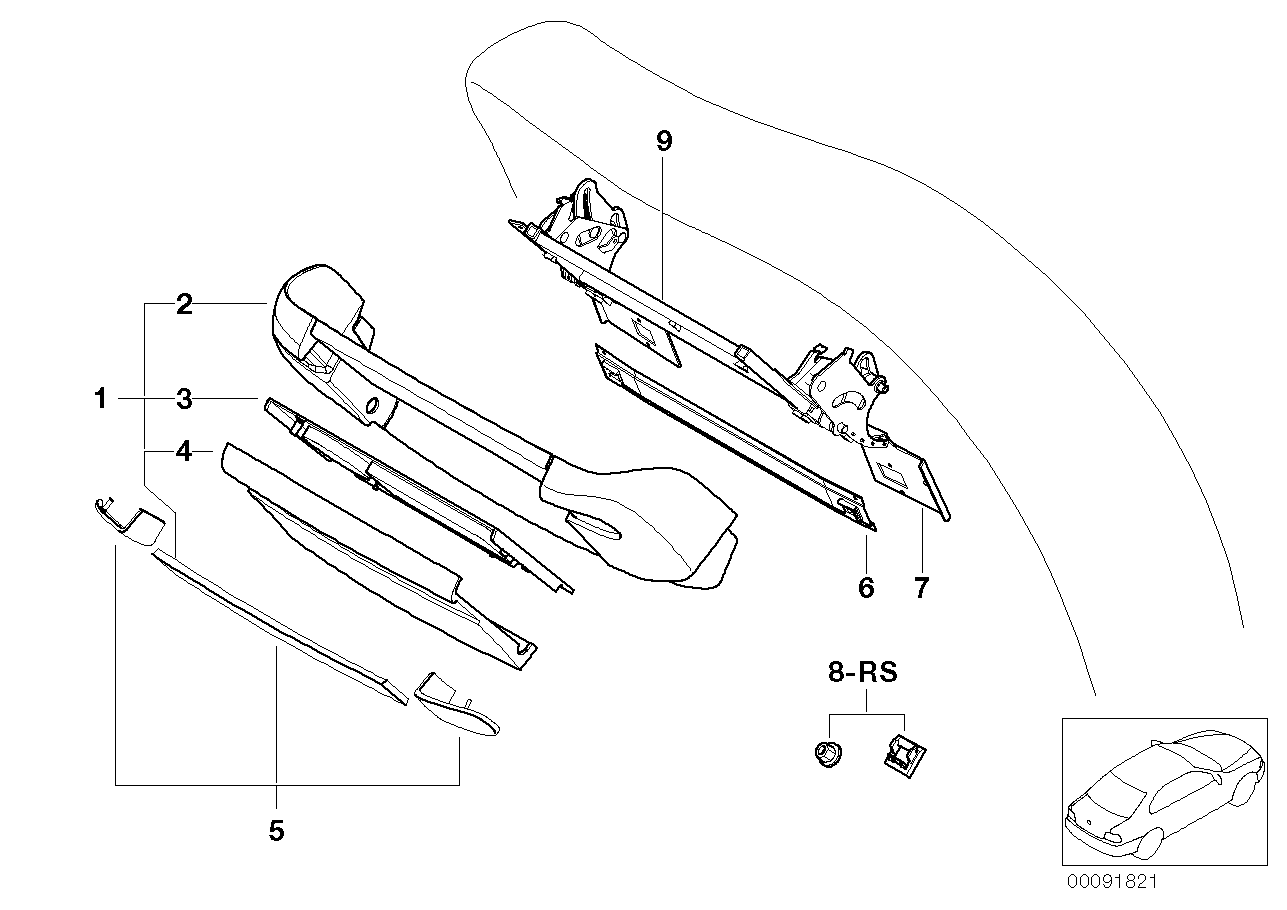 9
2
1
3
4
6
7
8-RS
5
00091821