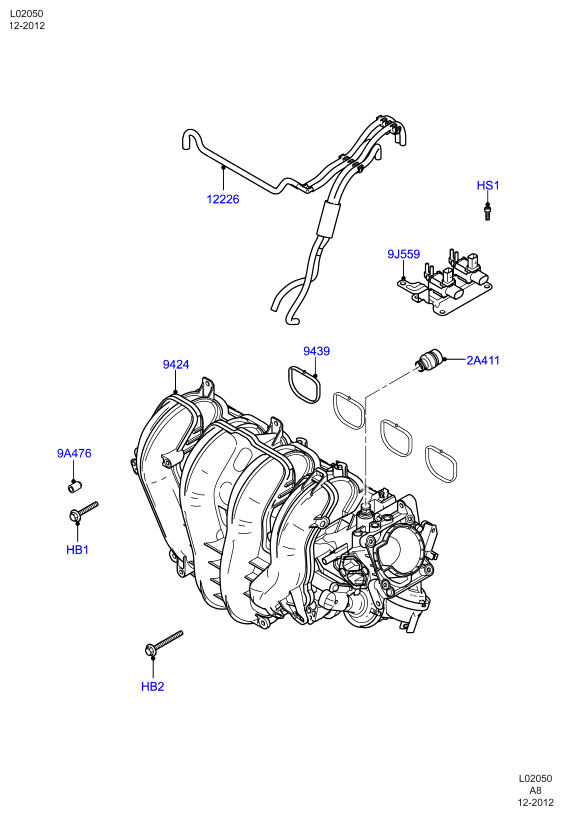 L02050
12-2012

12226

HS1

9J559

9439

9424

2A411

9A476

HB1

HB2

L02050
A8
12-2012