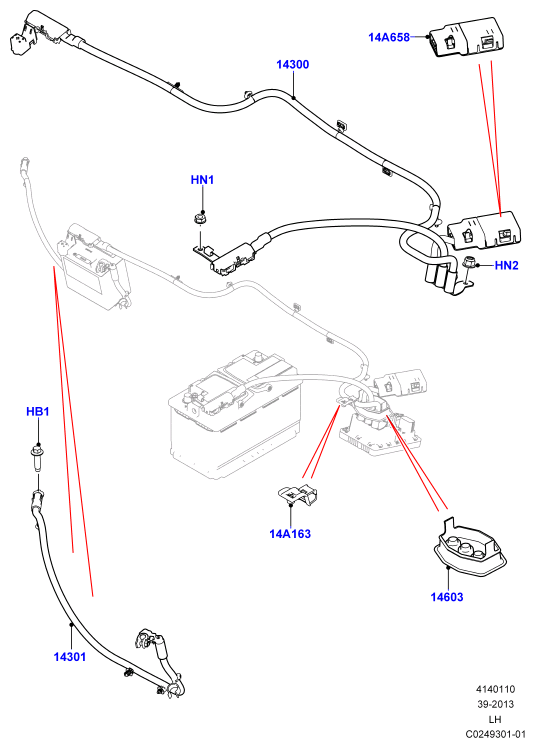 14A658
14300
HN1
HN2
HB1
14A163
14603
14301
4140110
39-2013
LH
C0249301-01