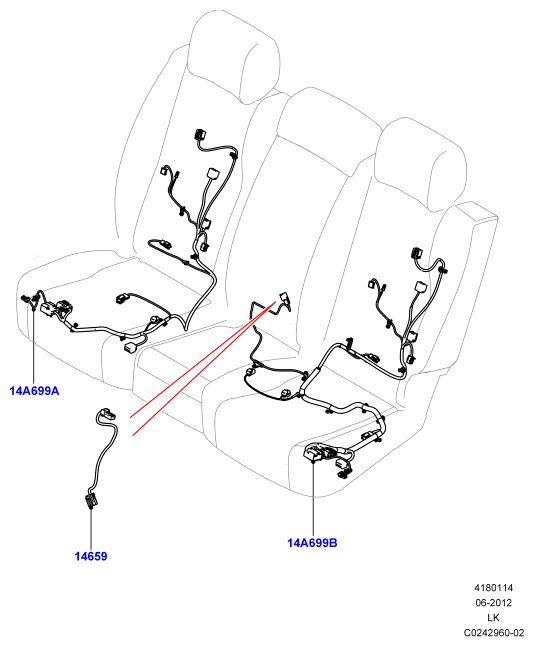 14A699A

14659

14A699B

4180114
06-2012
LK
C0242960-02