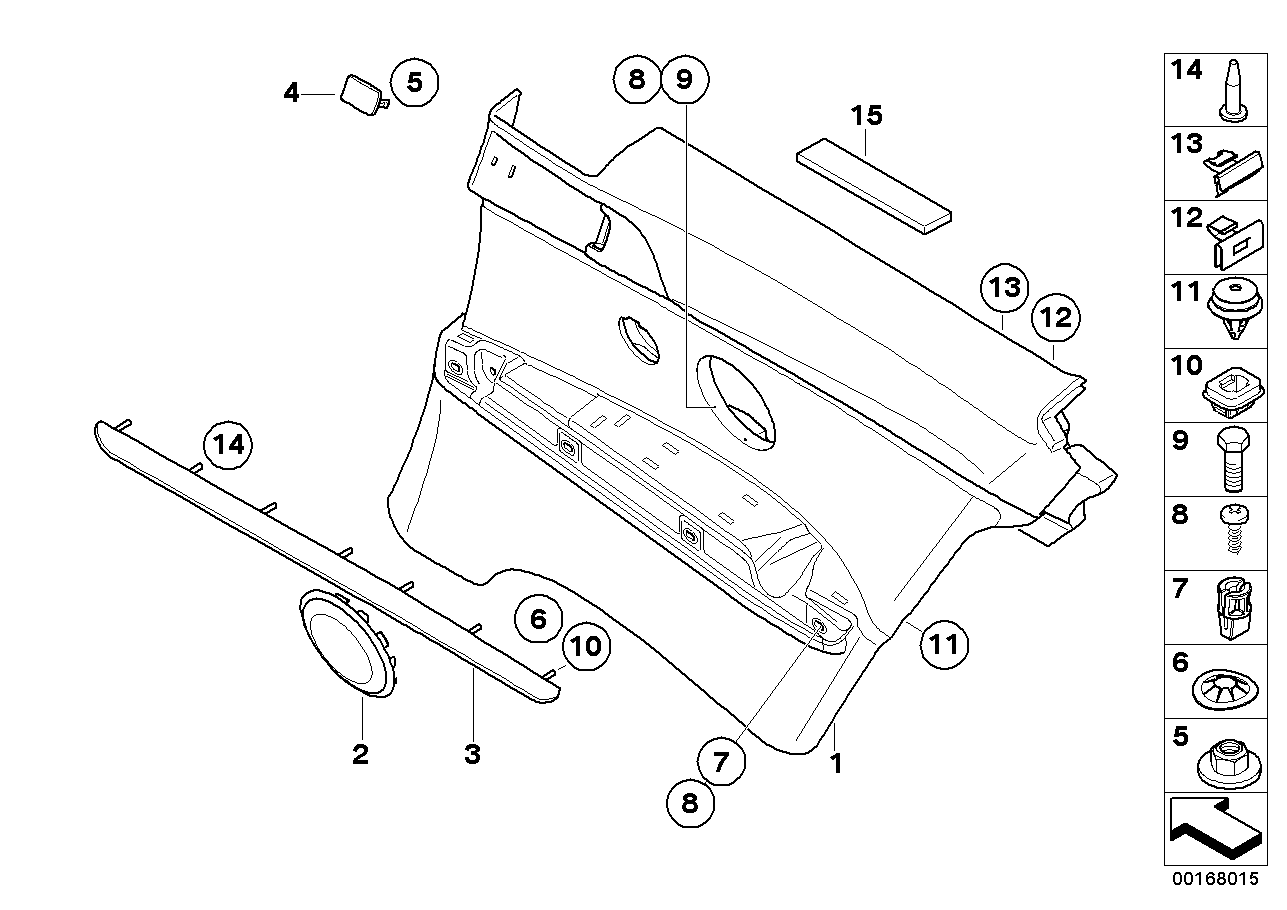 4
5
8
9
15
13
12
14
6
10
11
2
3
7
8
1
14
13
12
11
10
9
8
7
6
5
00168015