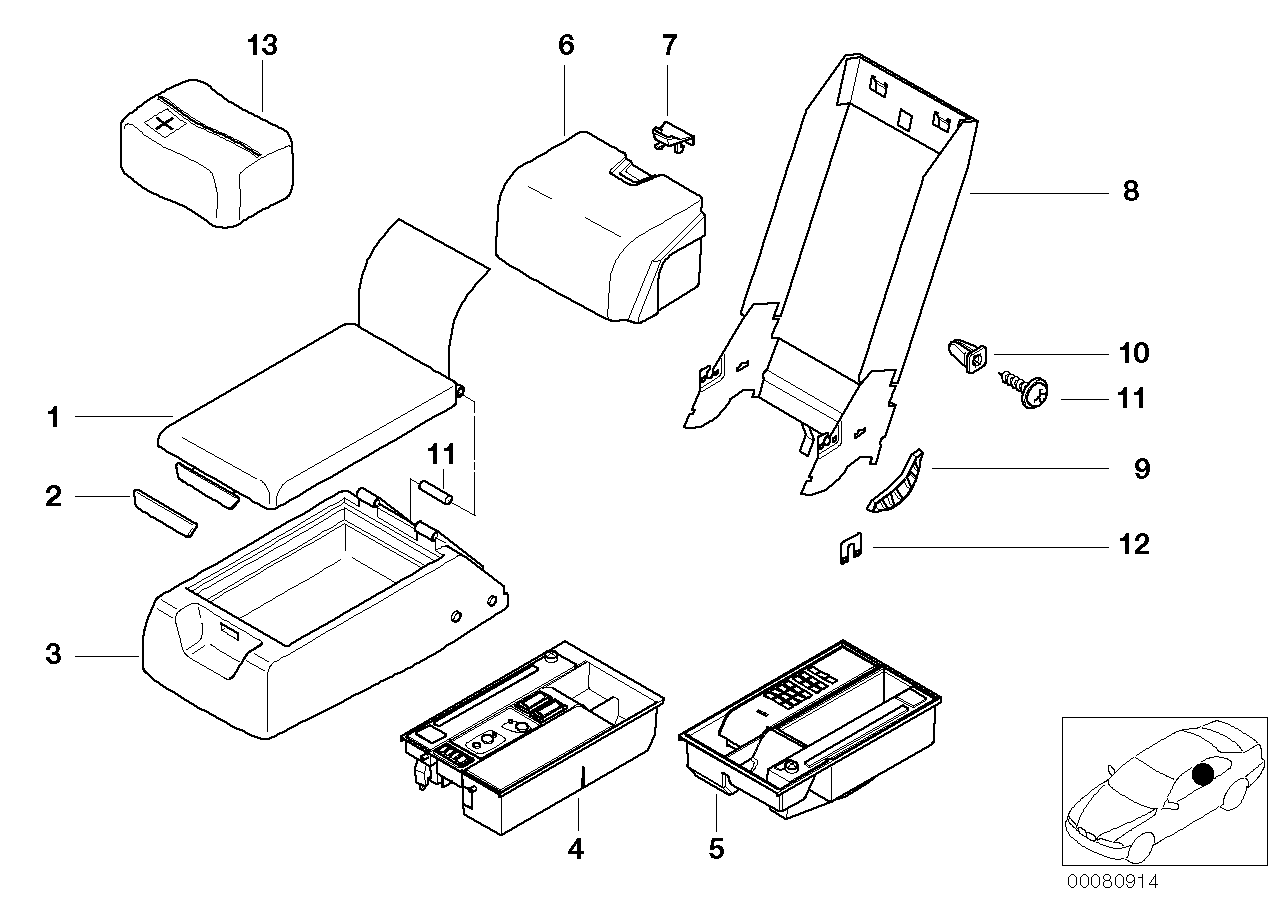 13
6
7
8
10
11
1
11
9
2
12
3
4
5
00080914