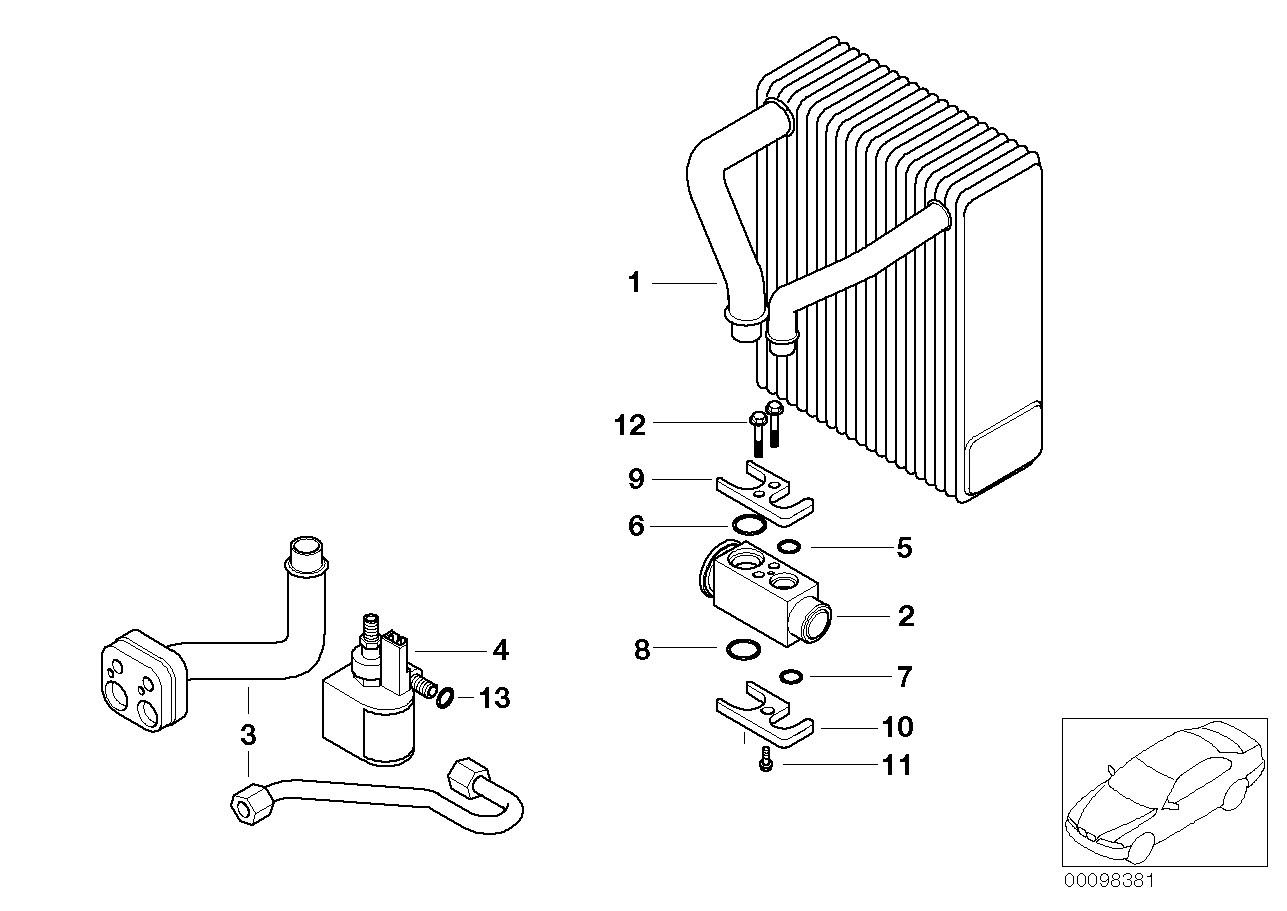 1
12
9
6
5
2
8
7
10
11
4
13
3
00098381