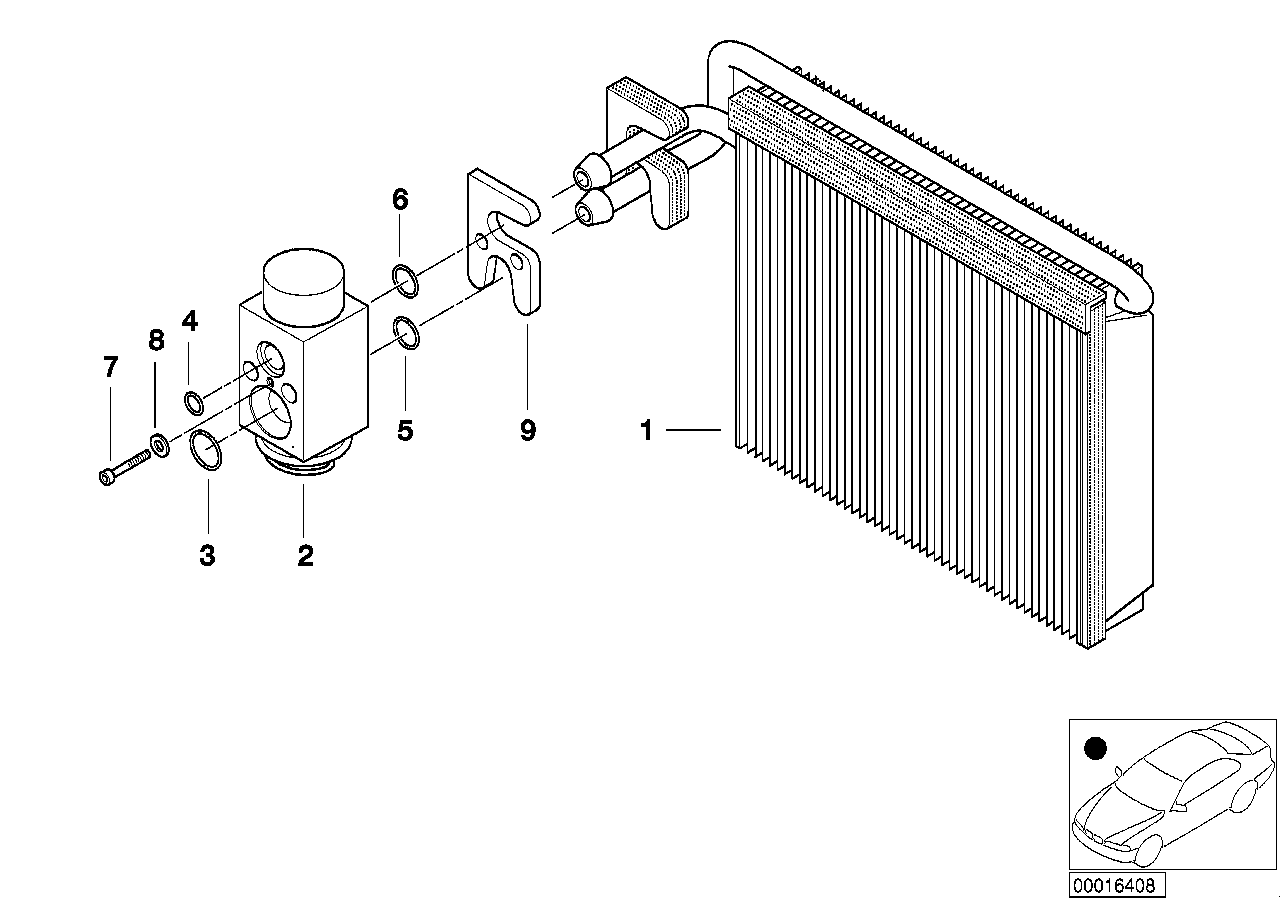 6
4
8
7
5
9
1
3
2
00016408