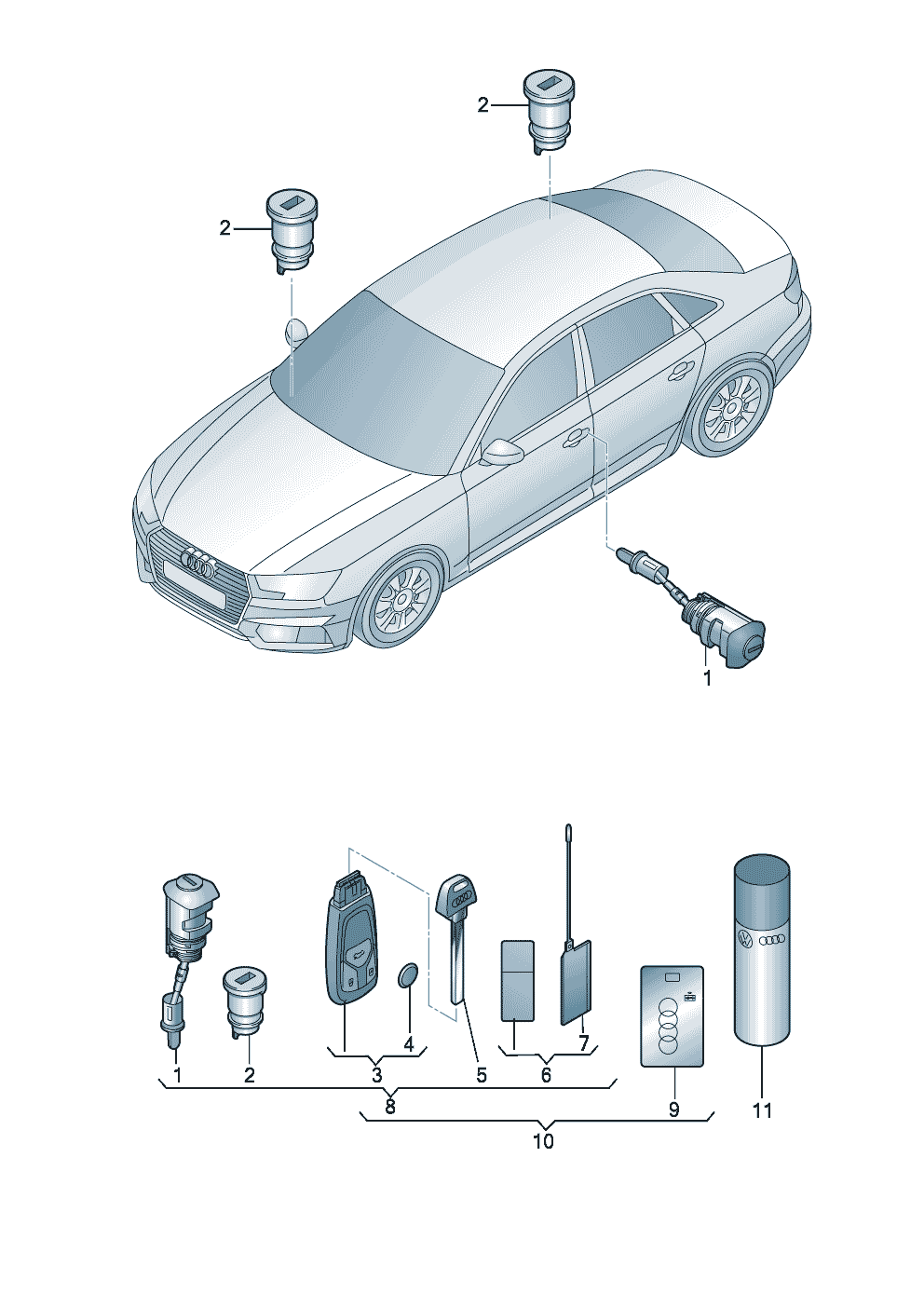 2
2
1
1
2
3
4
5
6
7
8
9
10
11