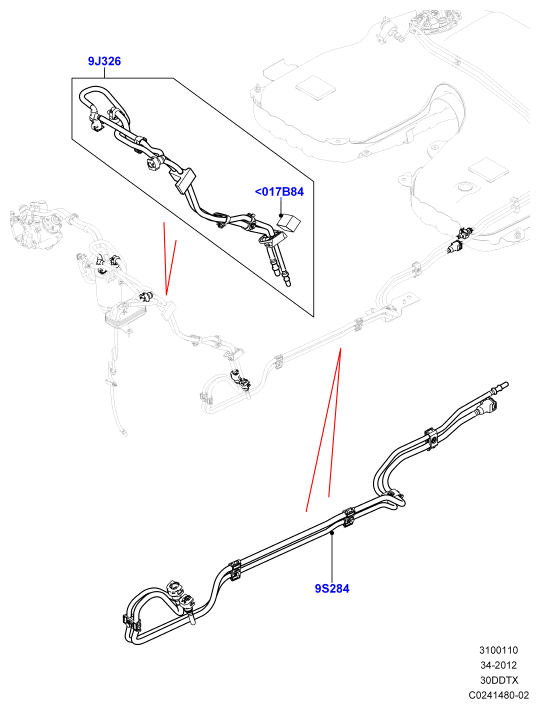 9J326

<017B84

9S284

3100110
34-2012
30DDTX
C0241480-02