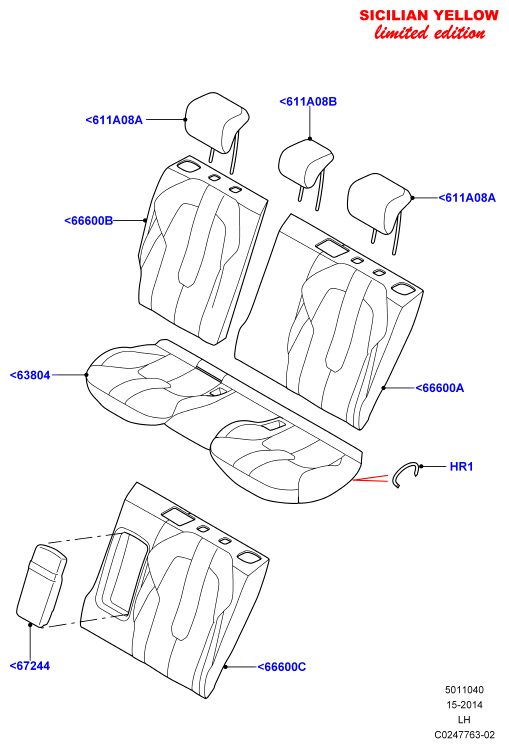 SICILIAN YELLOW
limited edition

<611A08A

<611A08B

<611A08A

<66600B

<63804

<66600A

HR1

<67244

<66600C

5011040
15-2014
LH
C0247763-02