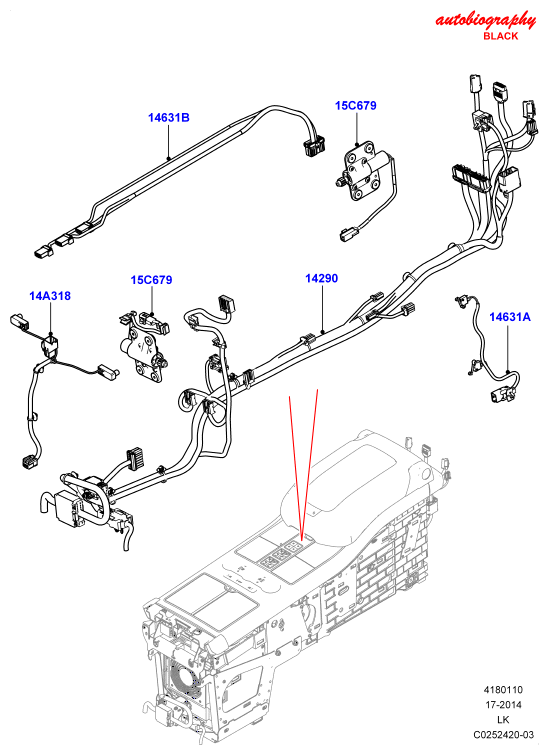 autobiography
BLACK

14631B

15C679

14A318

15C679

14290

14631A

4180110
17-2014
LK
C0252420-03