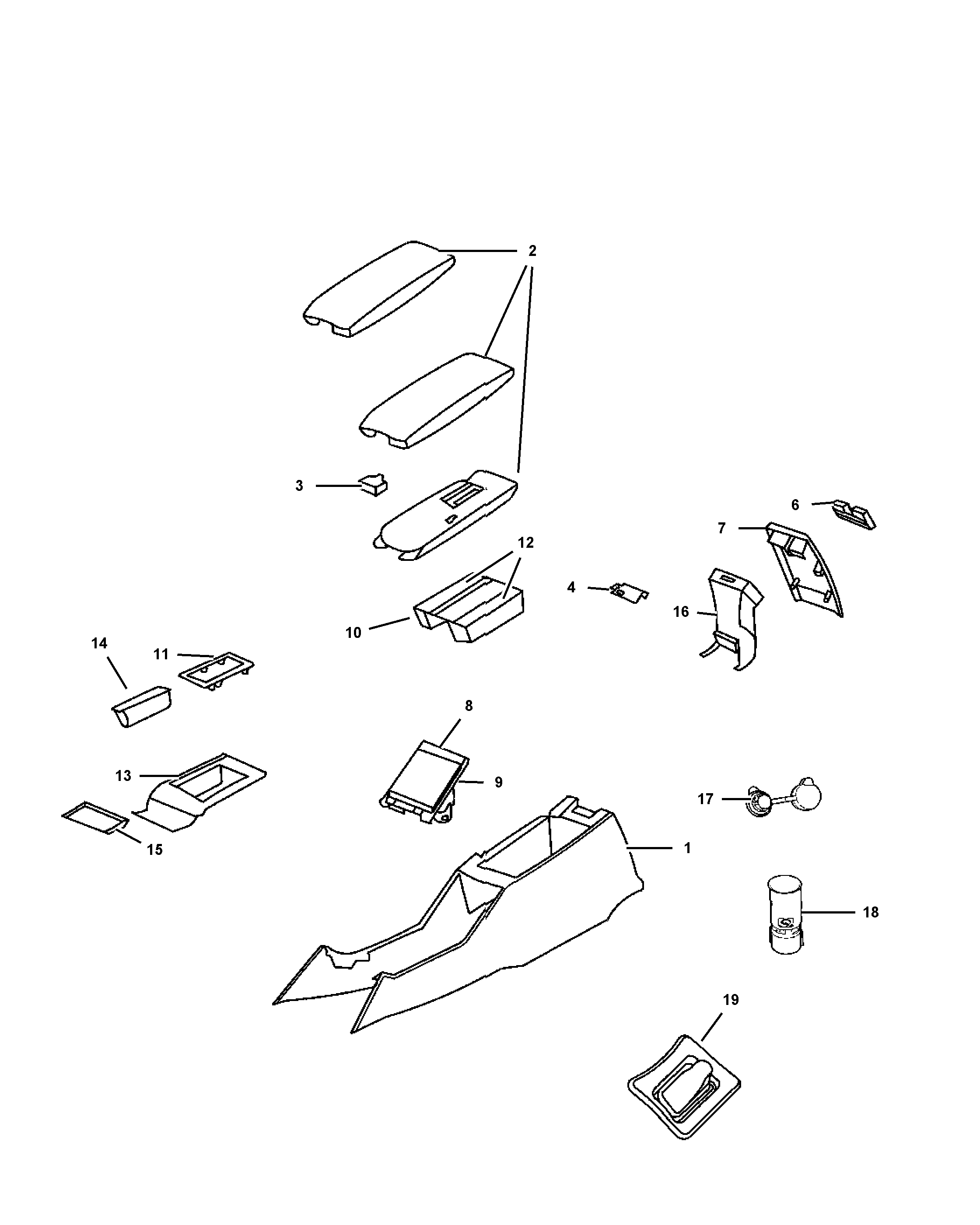 2
3
6
7
12
4
16
10
14
11
8
13
9
17
15
1
18
19