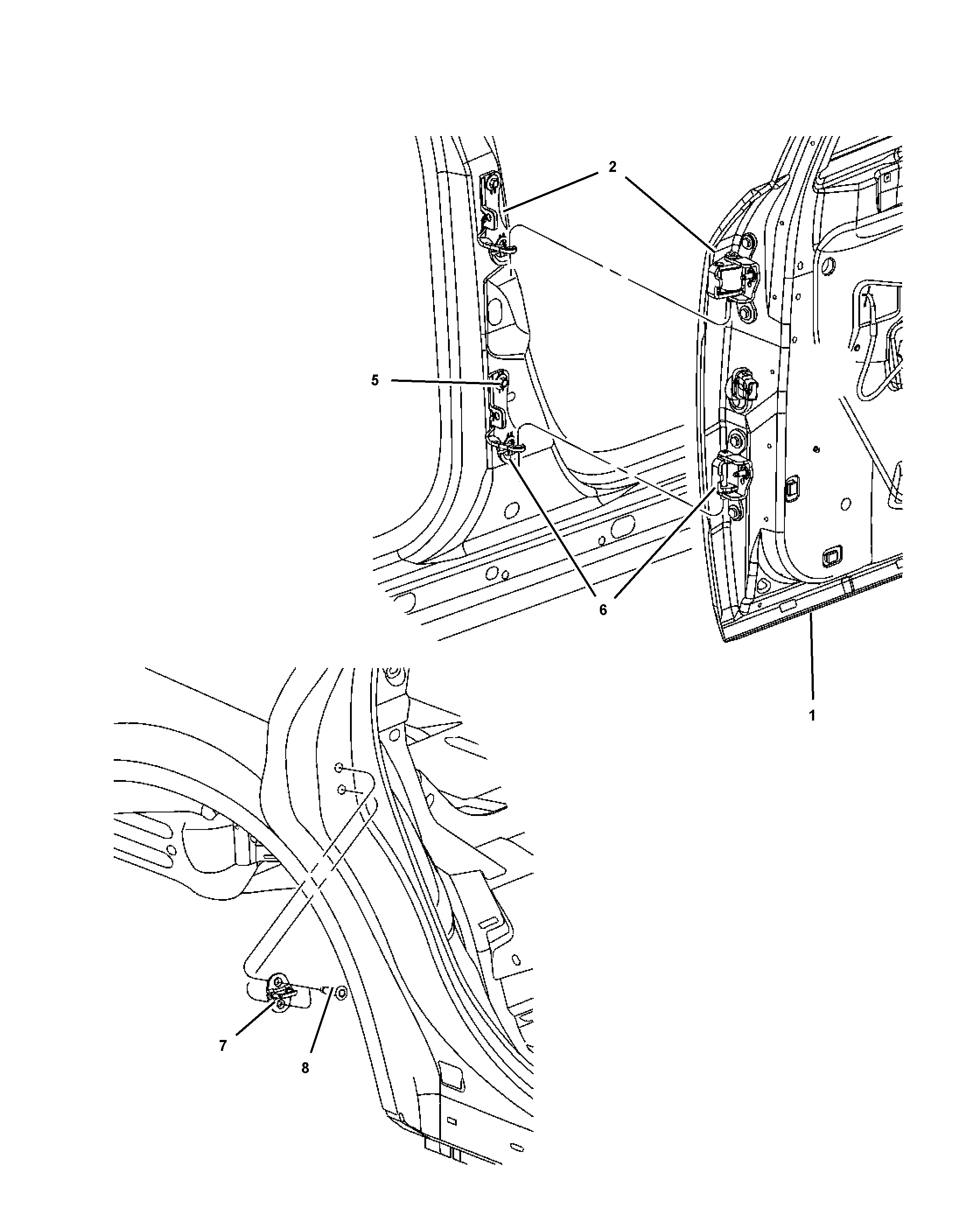 2
5
6
1
7
8