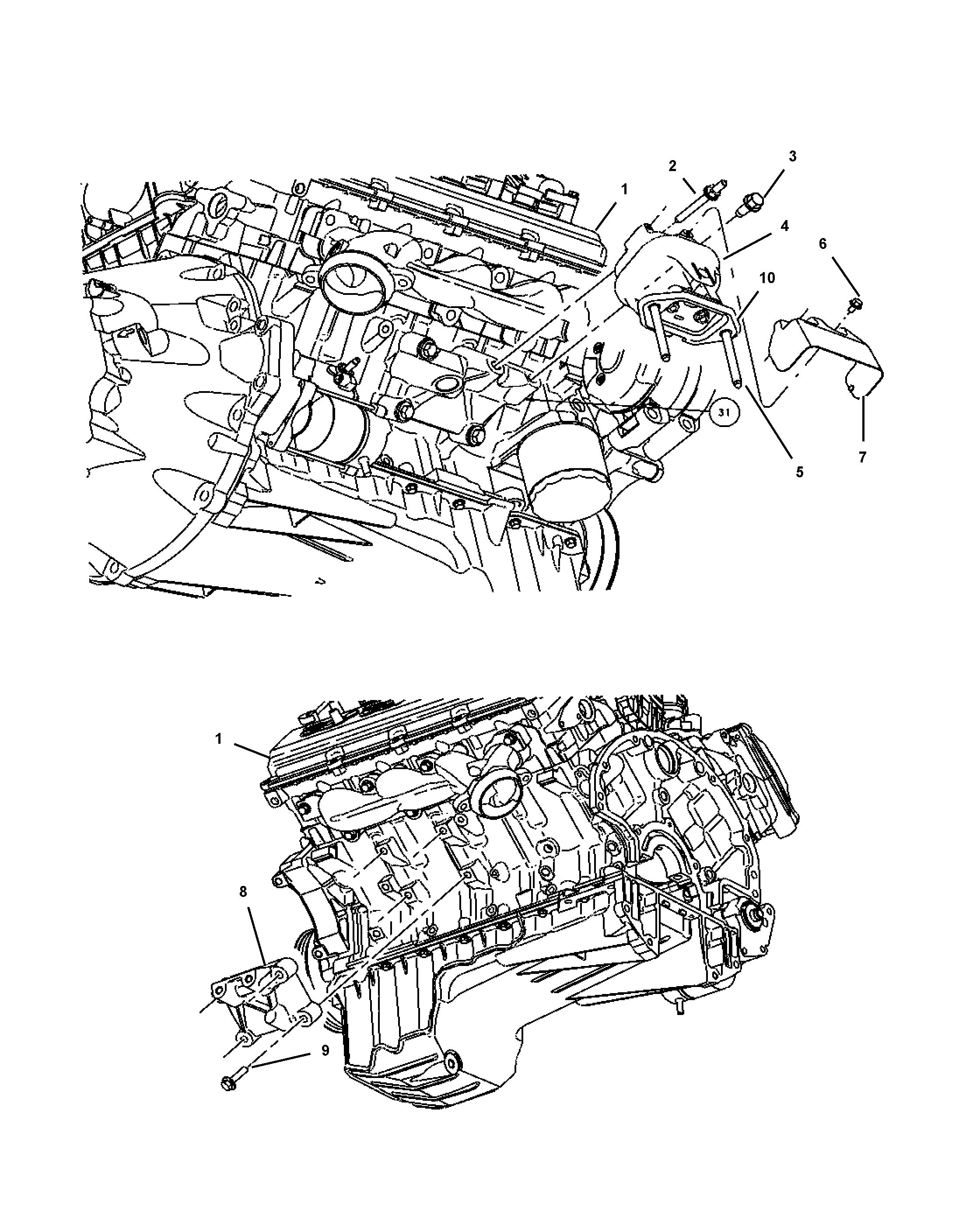 2
3
1
4
6
10
31
5
7

1
8
9