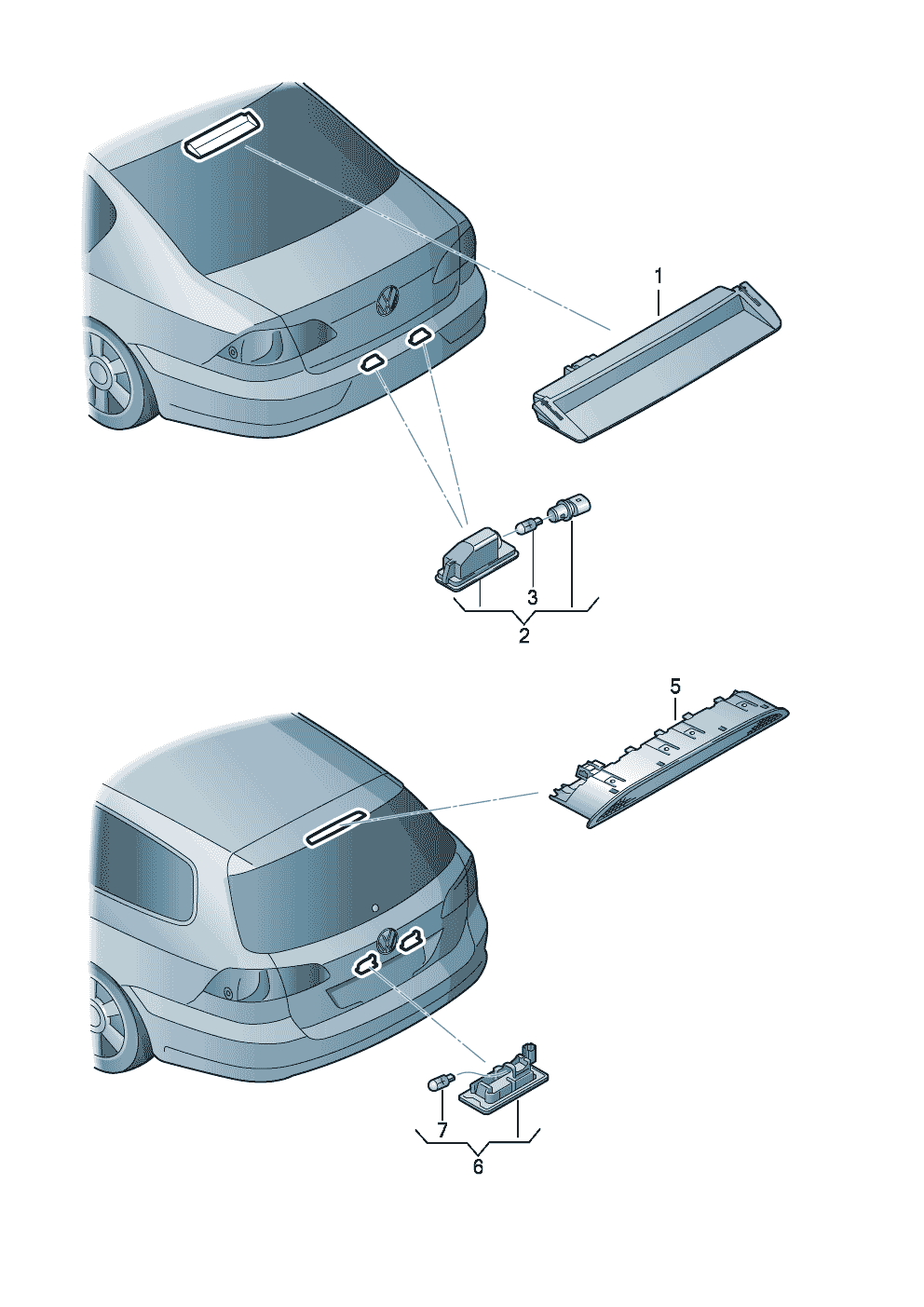 1
3
2
5
7
6