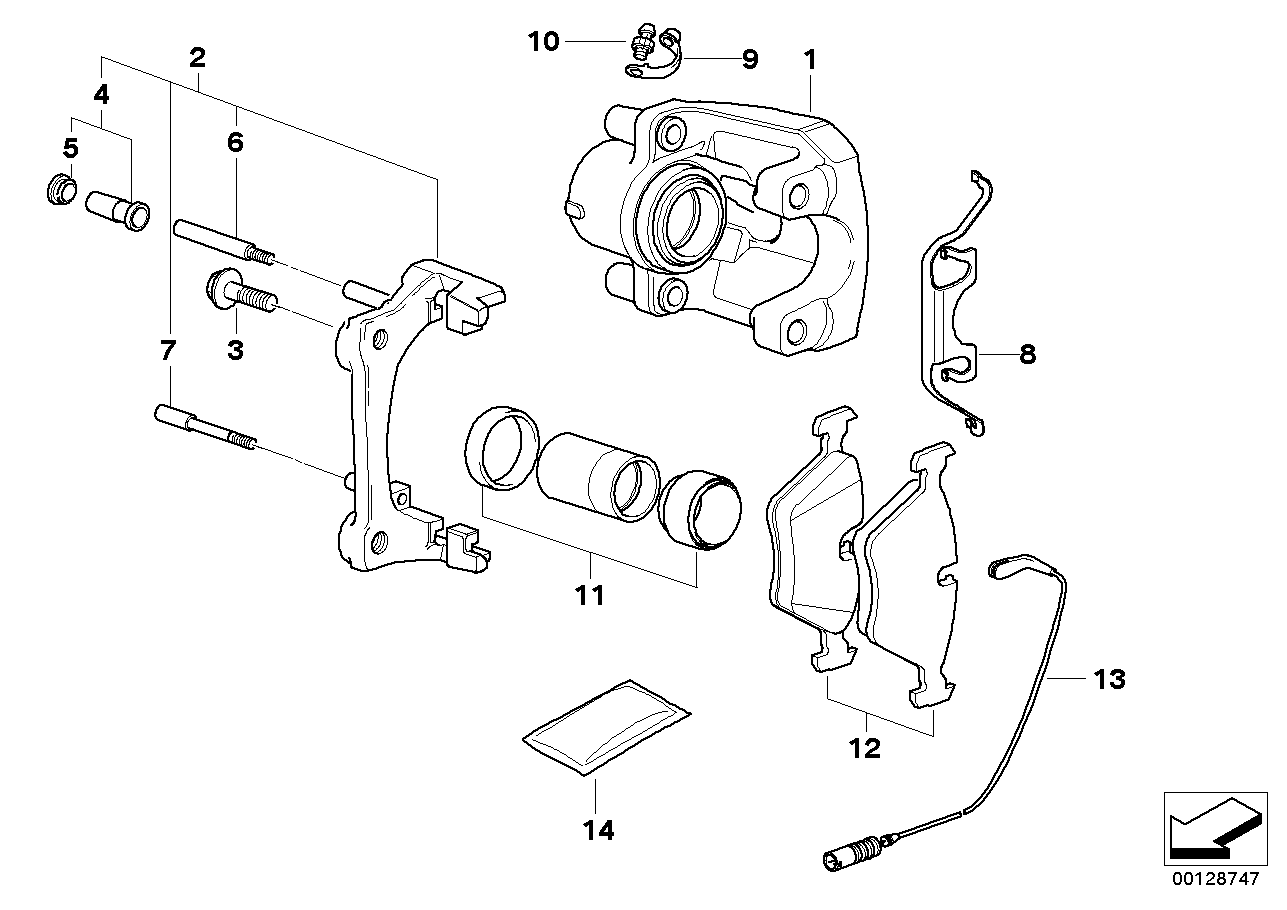 10
9
1
2
4
5
6
3
7
8
11
12
13
14
00128747