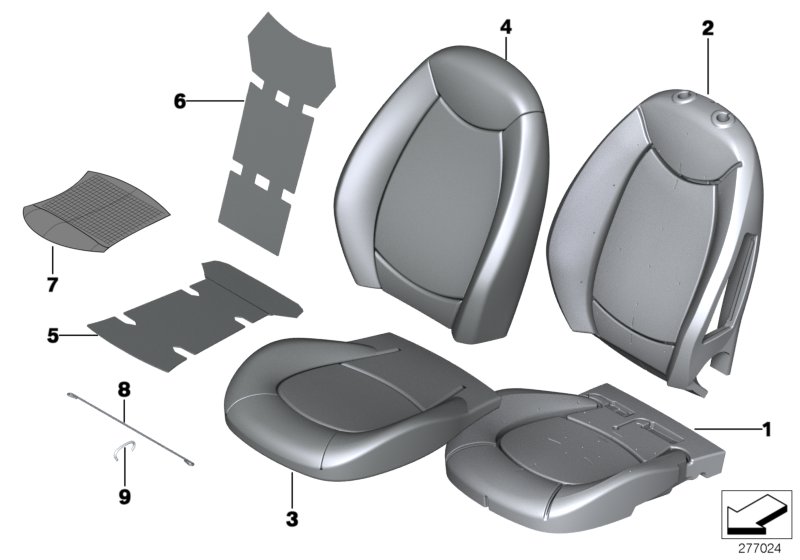 4
2
6
7
5
8
9
3
1
277024