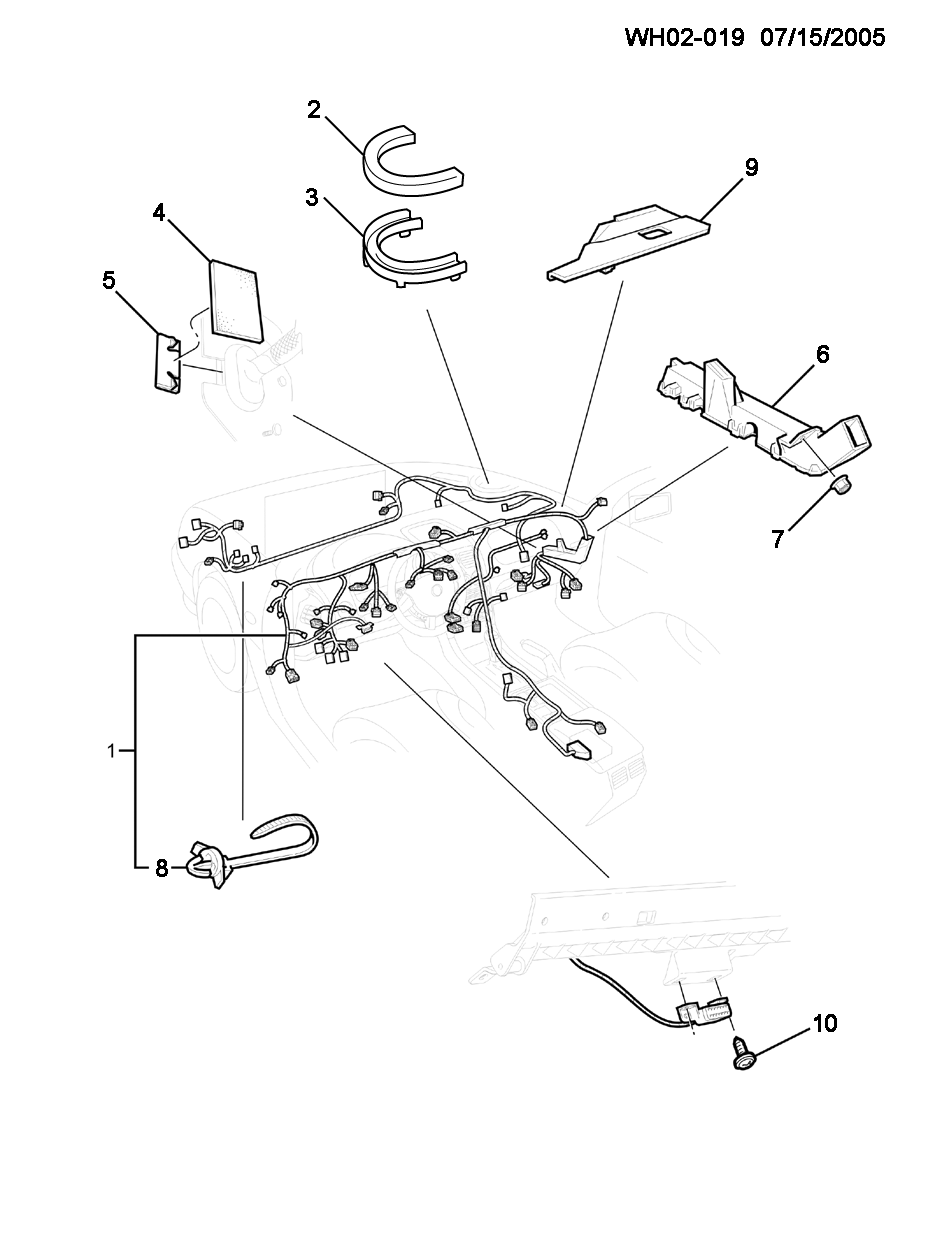 WH02-019 07/15/2005

2
3
9
4
5
6
7
1
8
10