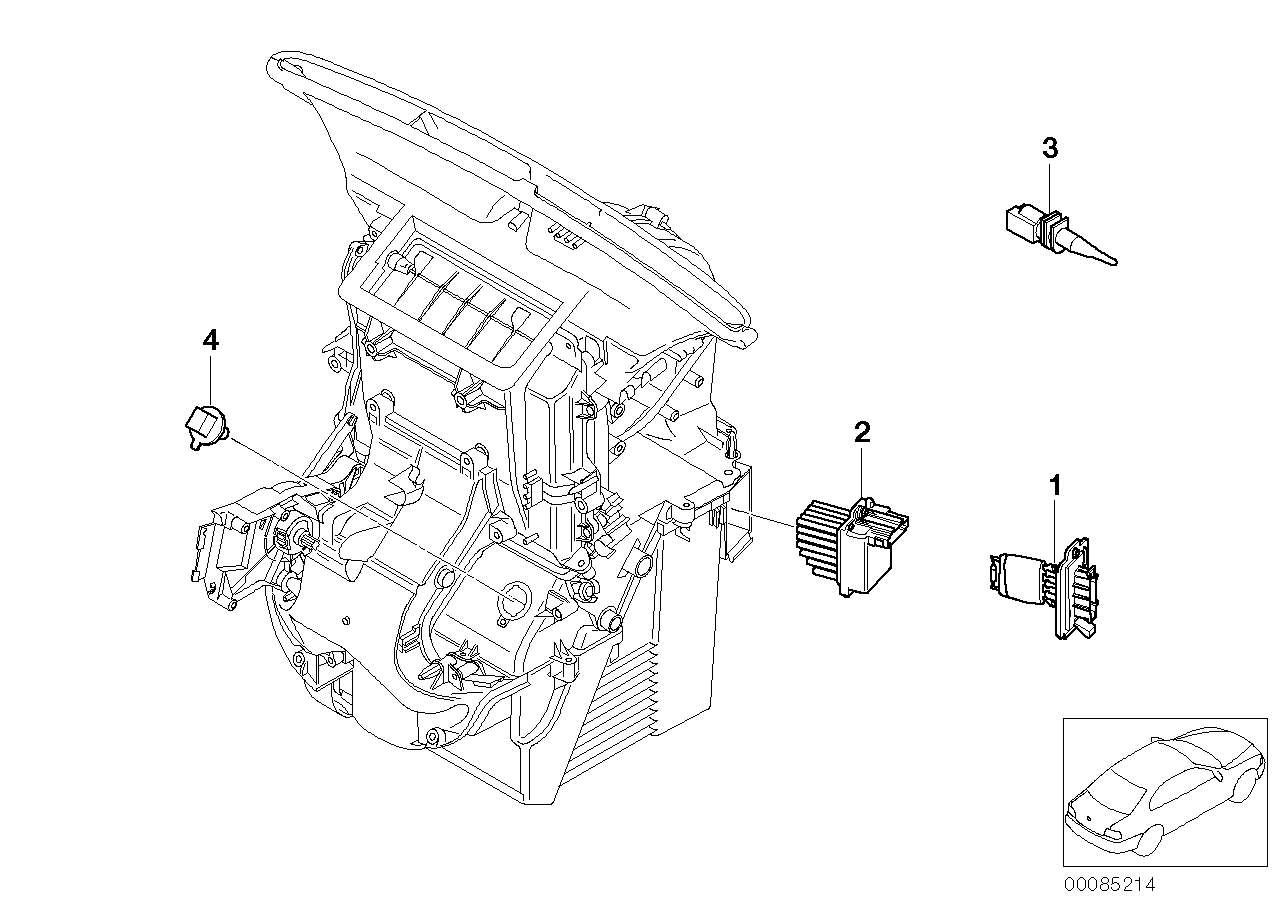 3

4

2

1

00085214