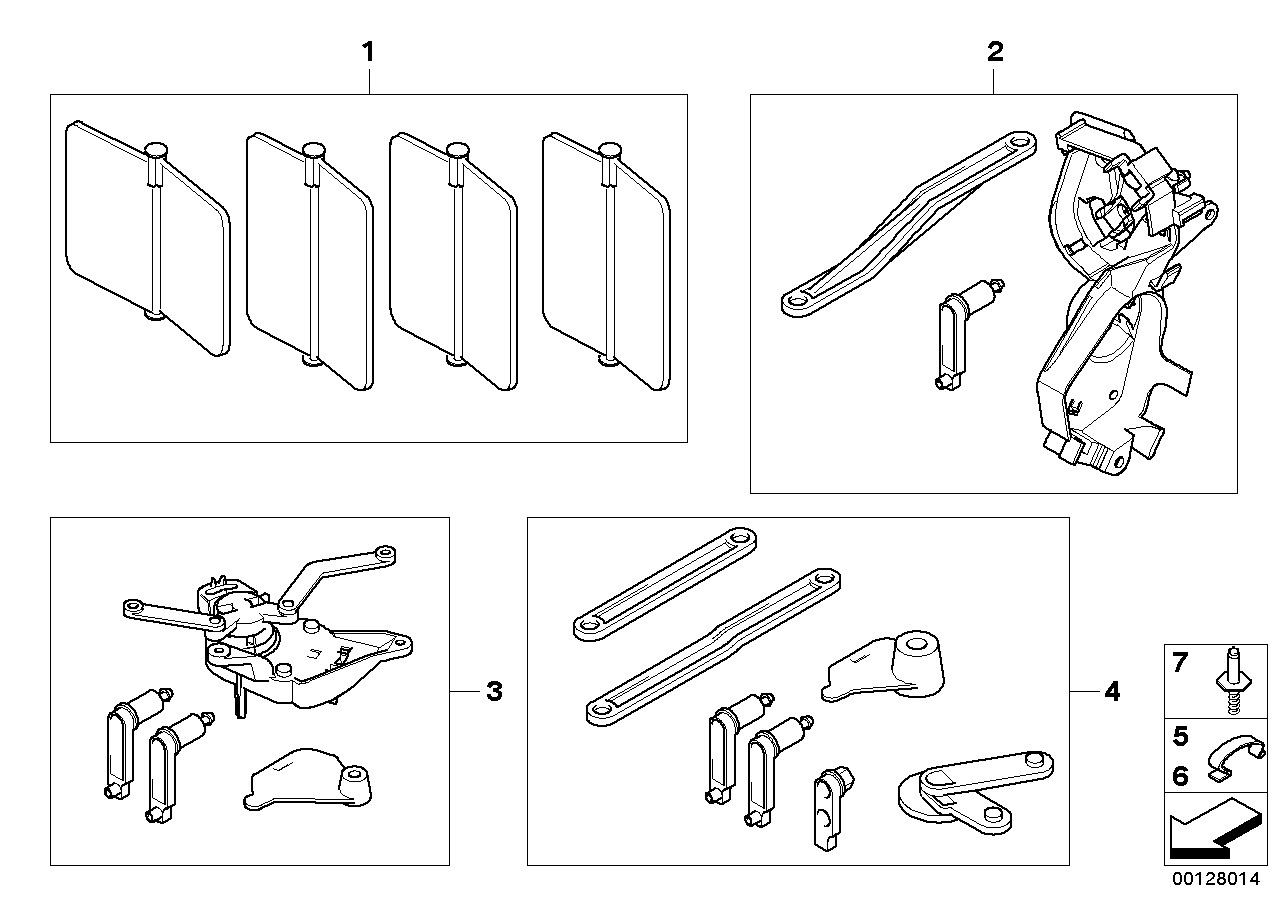 1
2
3
4
7
5
6
00128014