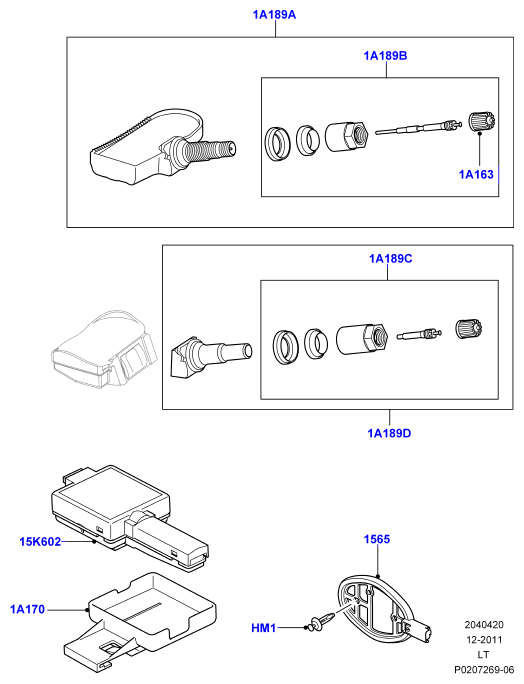 1A189A

1A189B

1A163

1A189C

1A189D

15K602

1A170

1565

HM1

2040420
12-2011
LT
P0207269-06