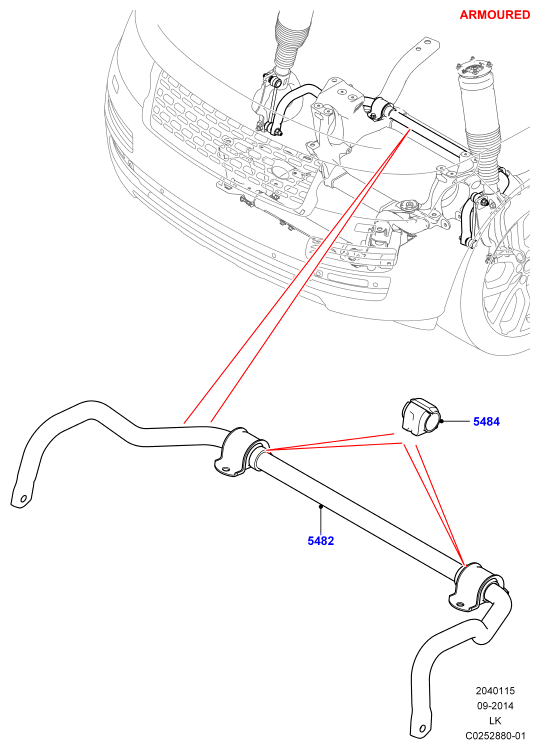 ARMOURED

5484

5482

2040115
09-2014
LK
C0252880-01