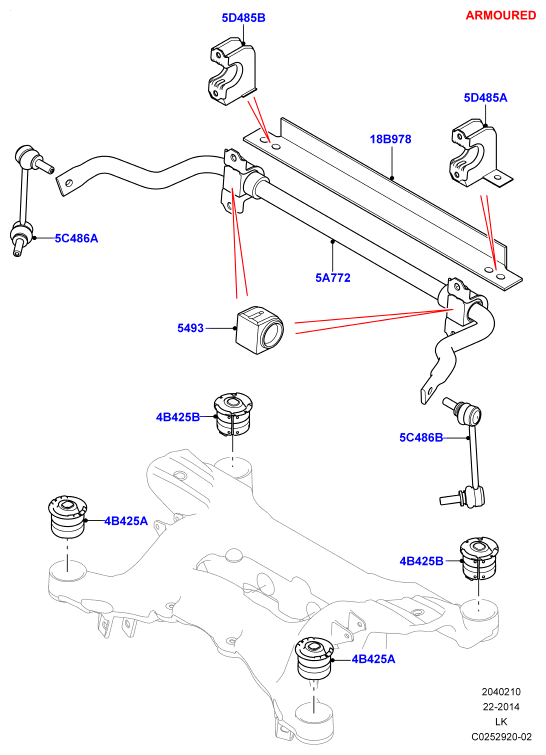 ARMOURED

5D485B

5D485A

18B978

5C486A

5A772

5493

4B425B

5C486B

4B425A

4B425B

4B425A

2040210
22-2014
LK
C0252920-02