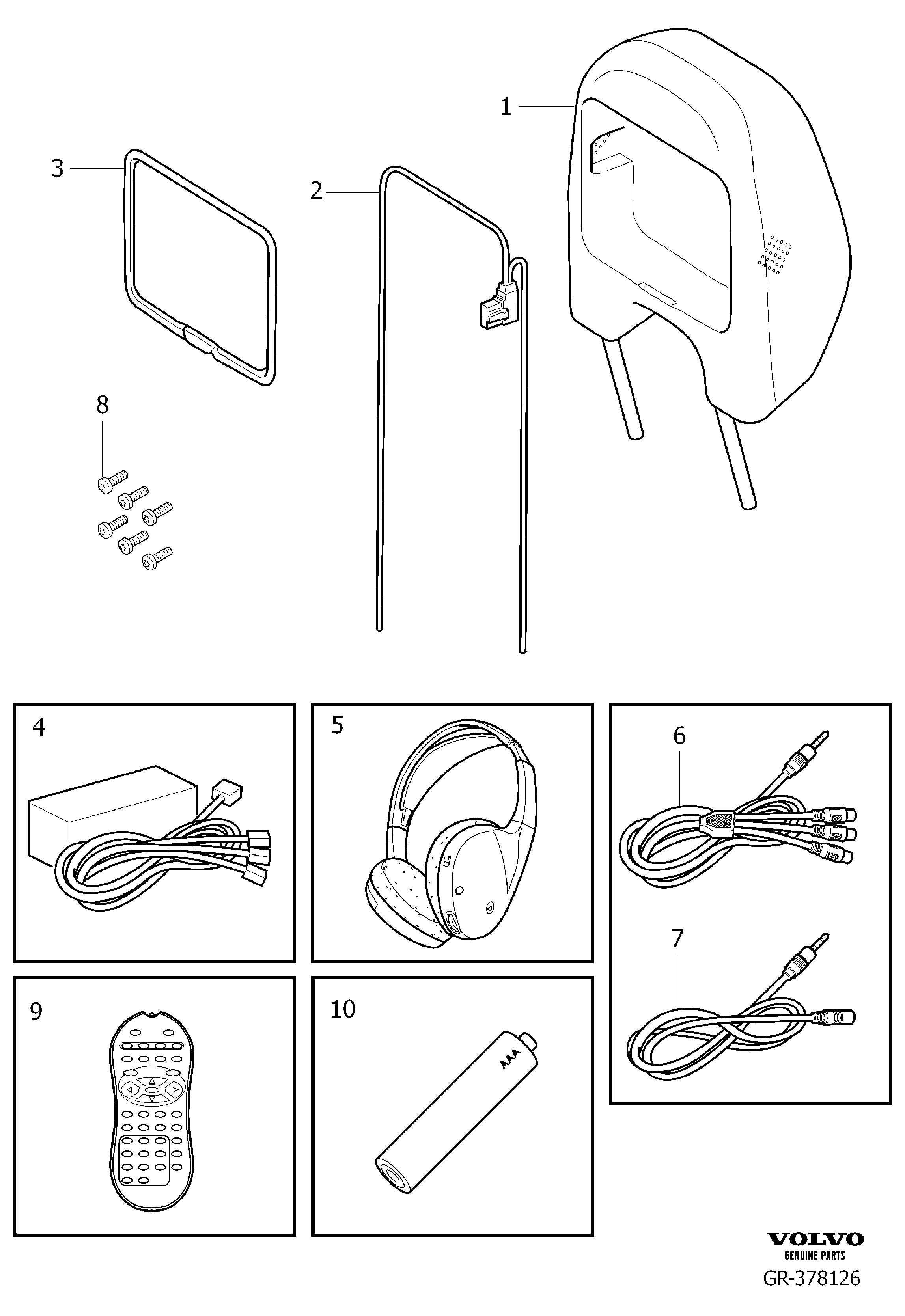 1

3

2

8

4

5

6

7

9

10

AAA

VOLVO
GENUINE PARTS
GR-378126