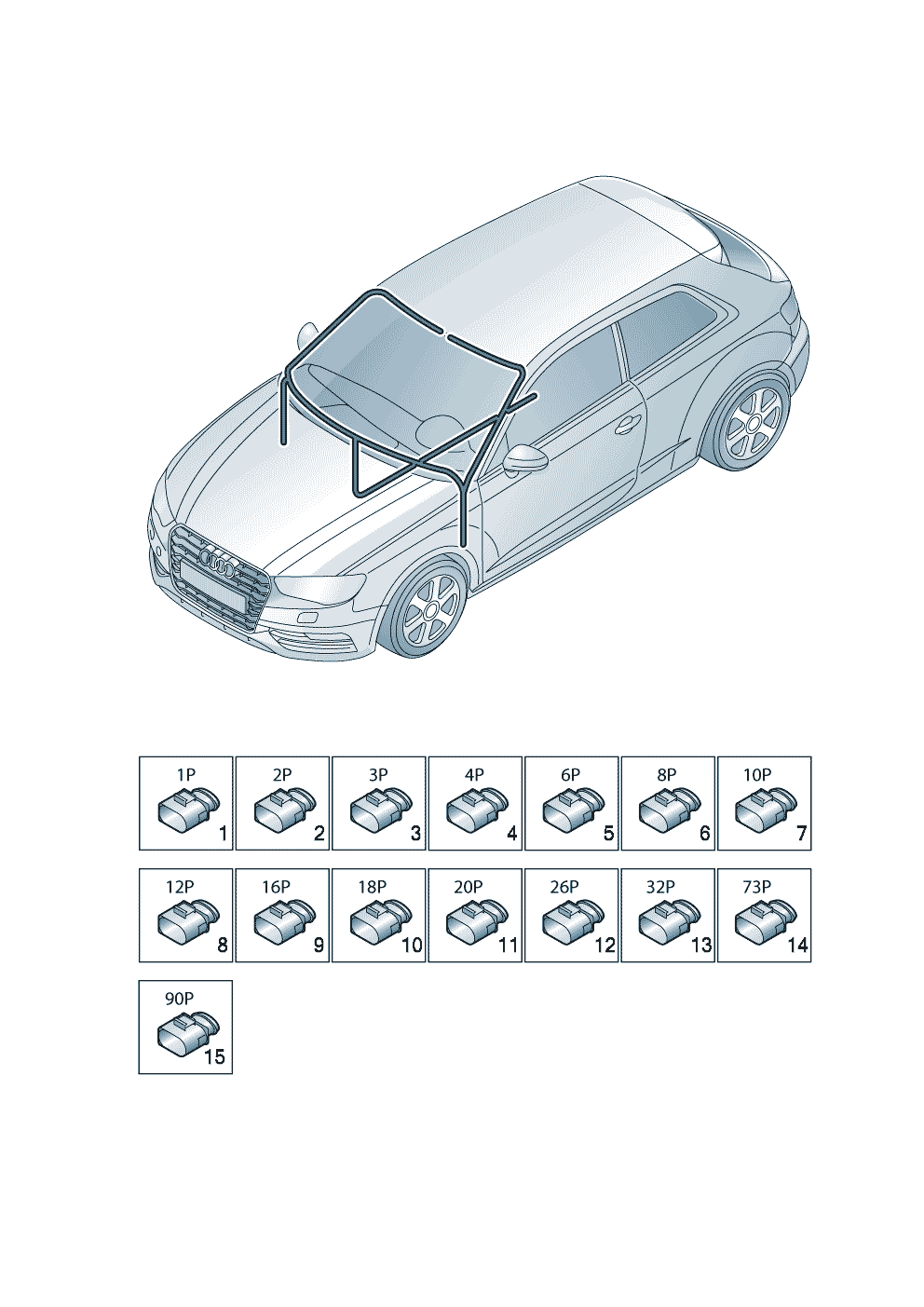 1P
1

2P
2

3P
3

4P
4

6P
5

8P
6

10P
7

12P
8

16P
9

18P
10

20P
11

26P
12

32P
13

73P
14

90P
15