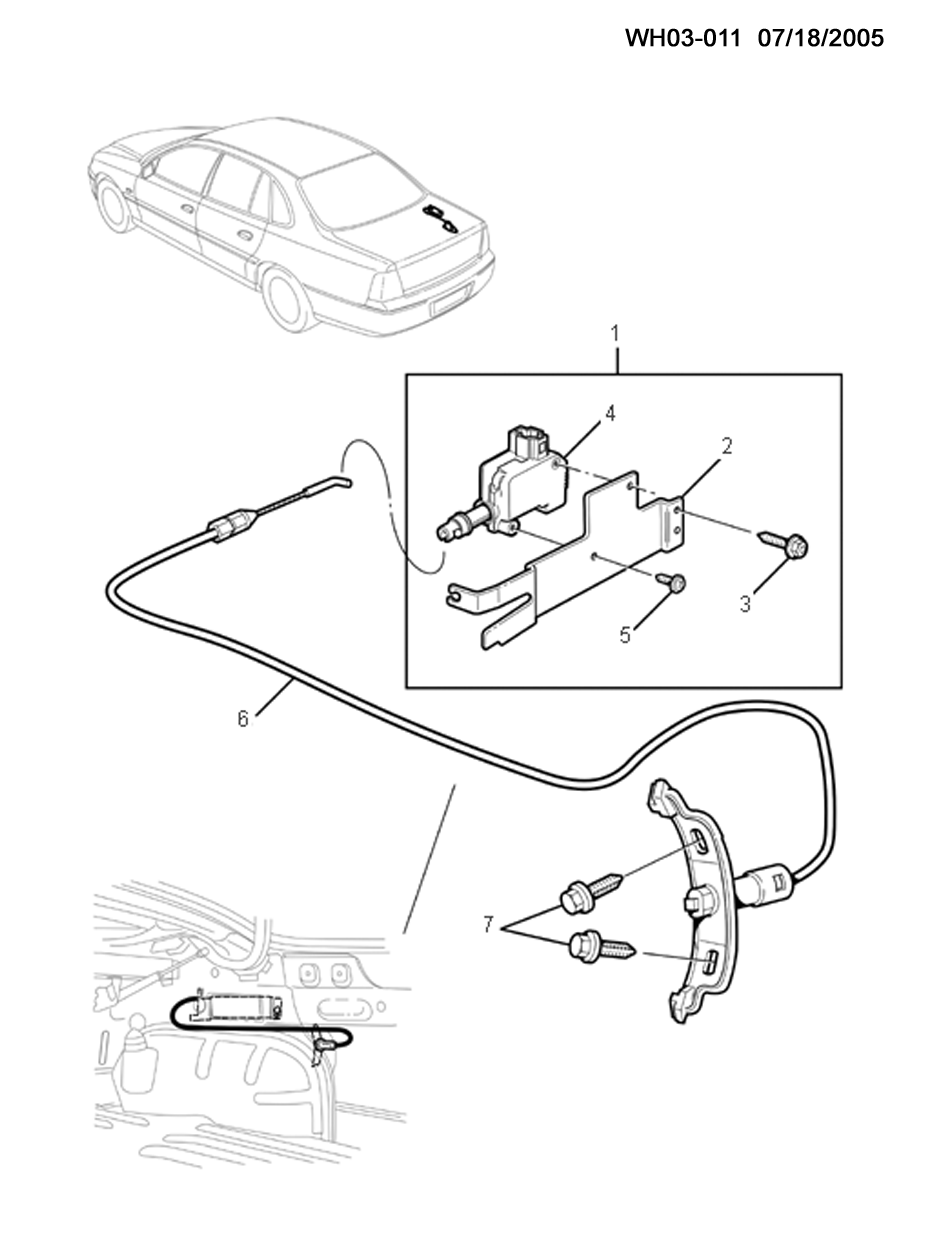 WH03-011 07/18/2005

1

4

2

3

5

6

7