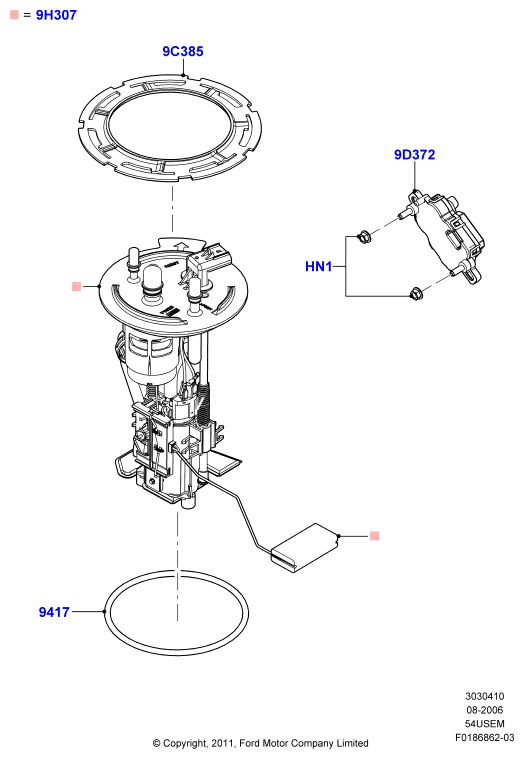 = 9H307

9C385

9D372

HN1

9417

3030410
08-2006
54USEM
F0186862-03

© Copyright, 2011, Ford Motor Company Limited