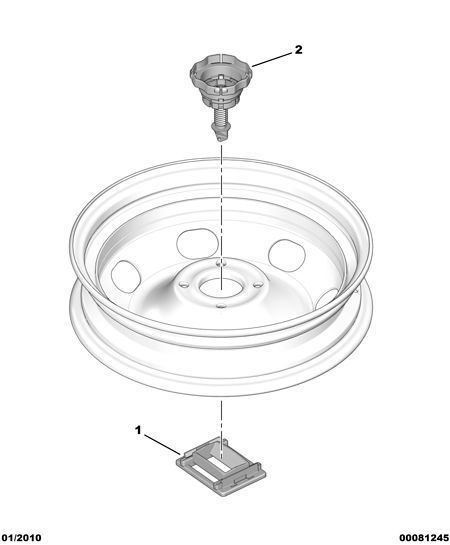 2

1

01/2010

00081245