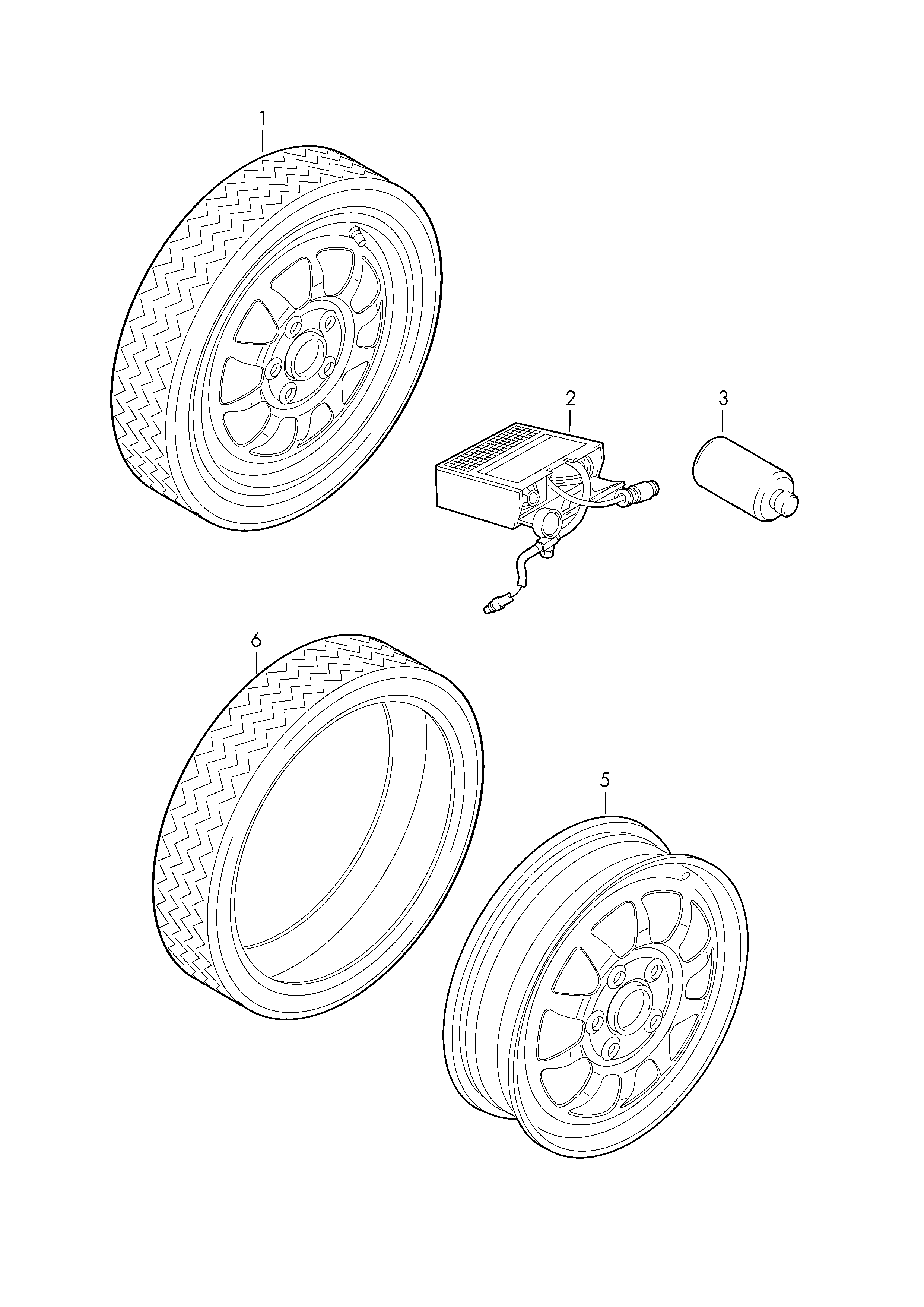 1
2
3
6
5