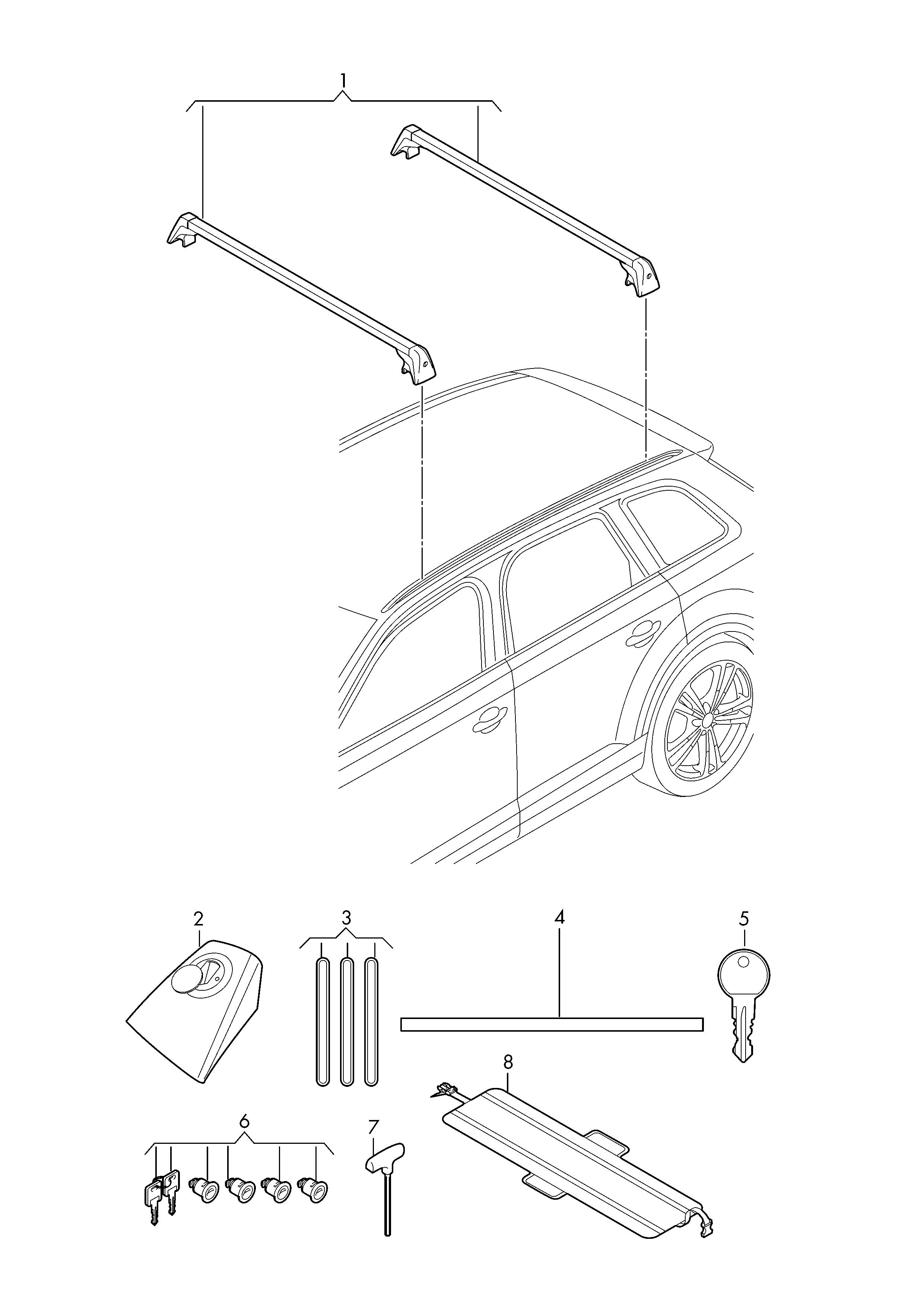 1

2

3

4

5

8

6

7