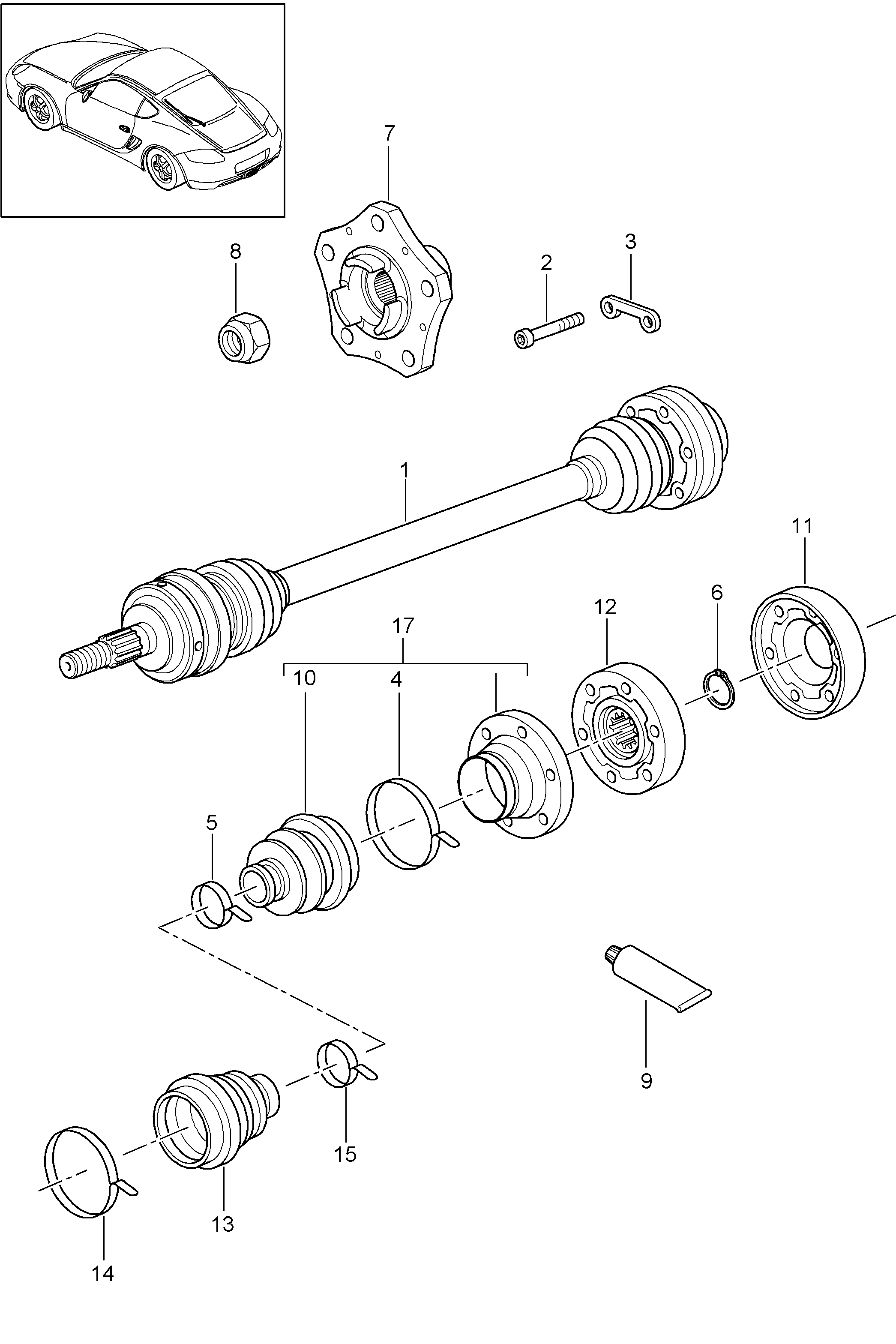 7

8

2

3

1

11

6

12

17

10

4

5

9

15

13

14