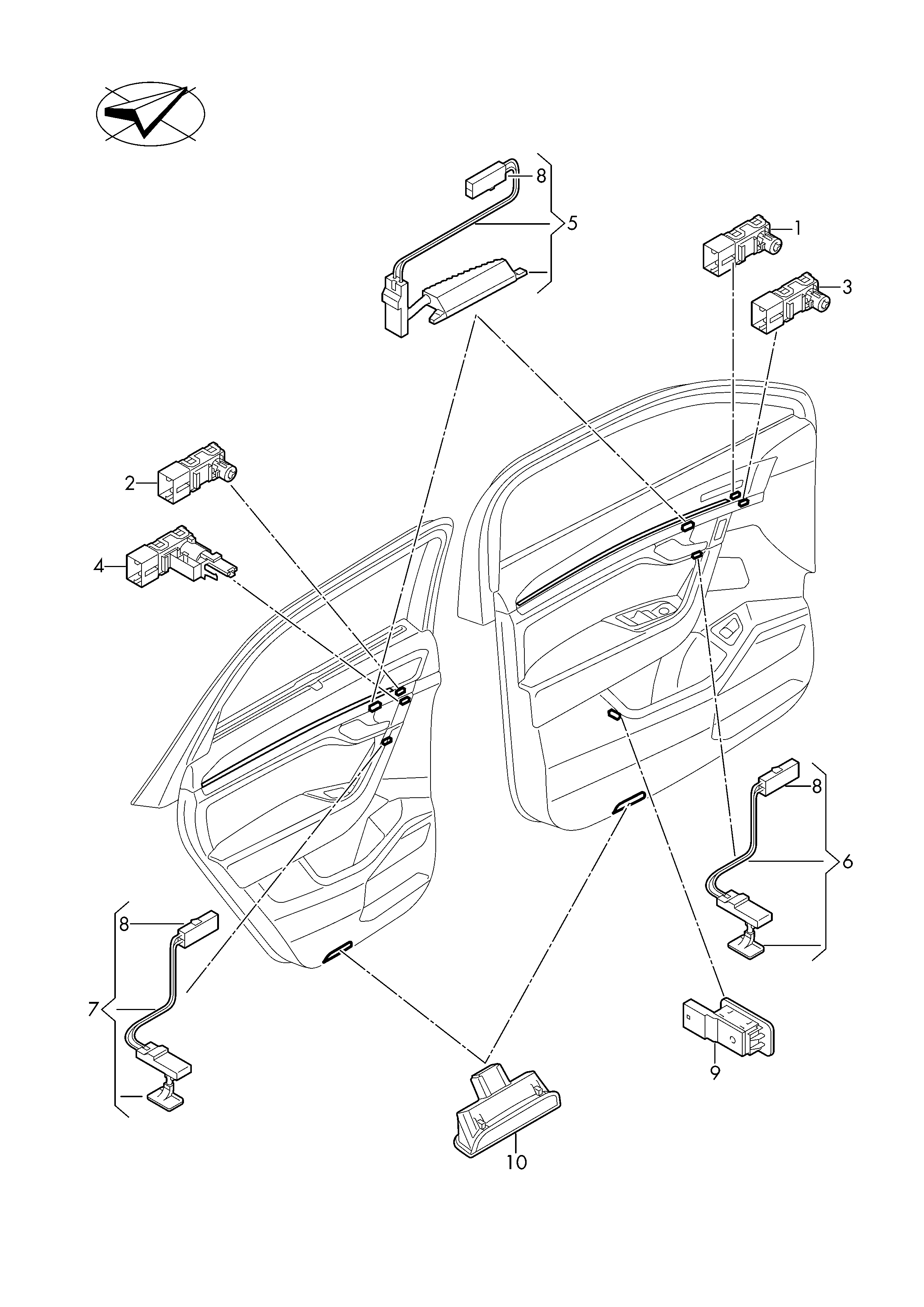 8
5
1
3
2
4
8
6
8
7
9
10