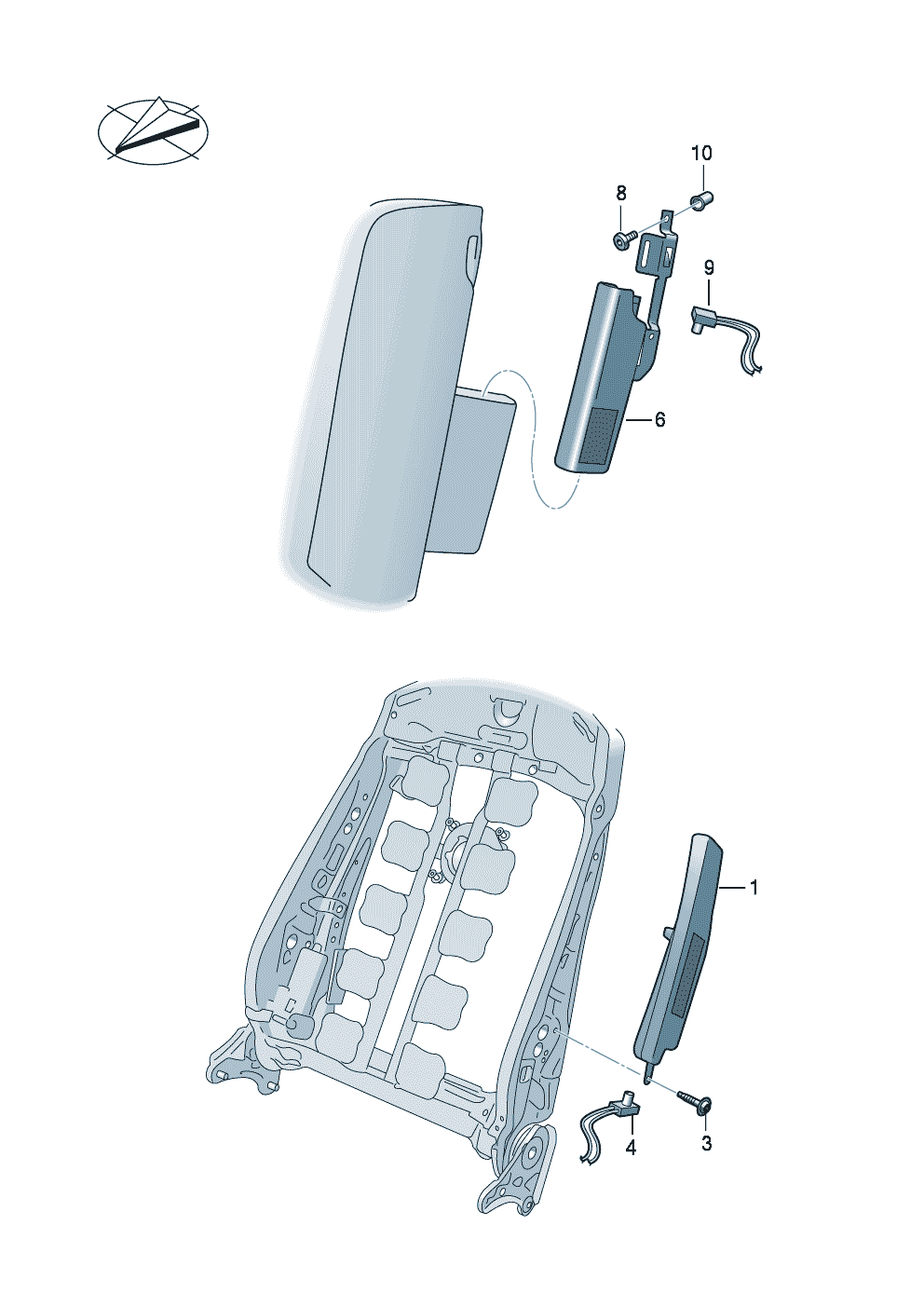 10
8
9
6
1
4
3