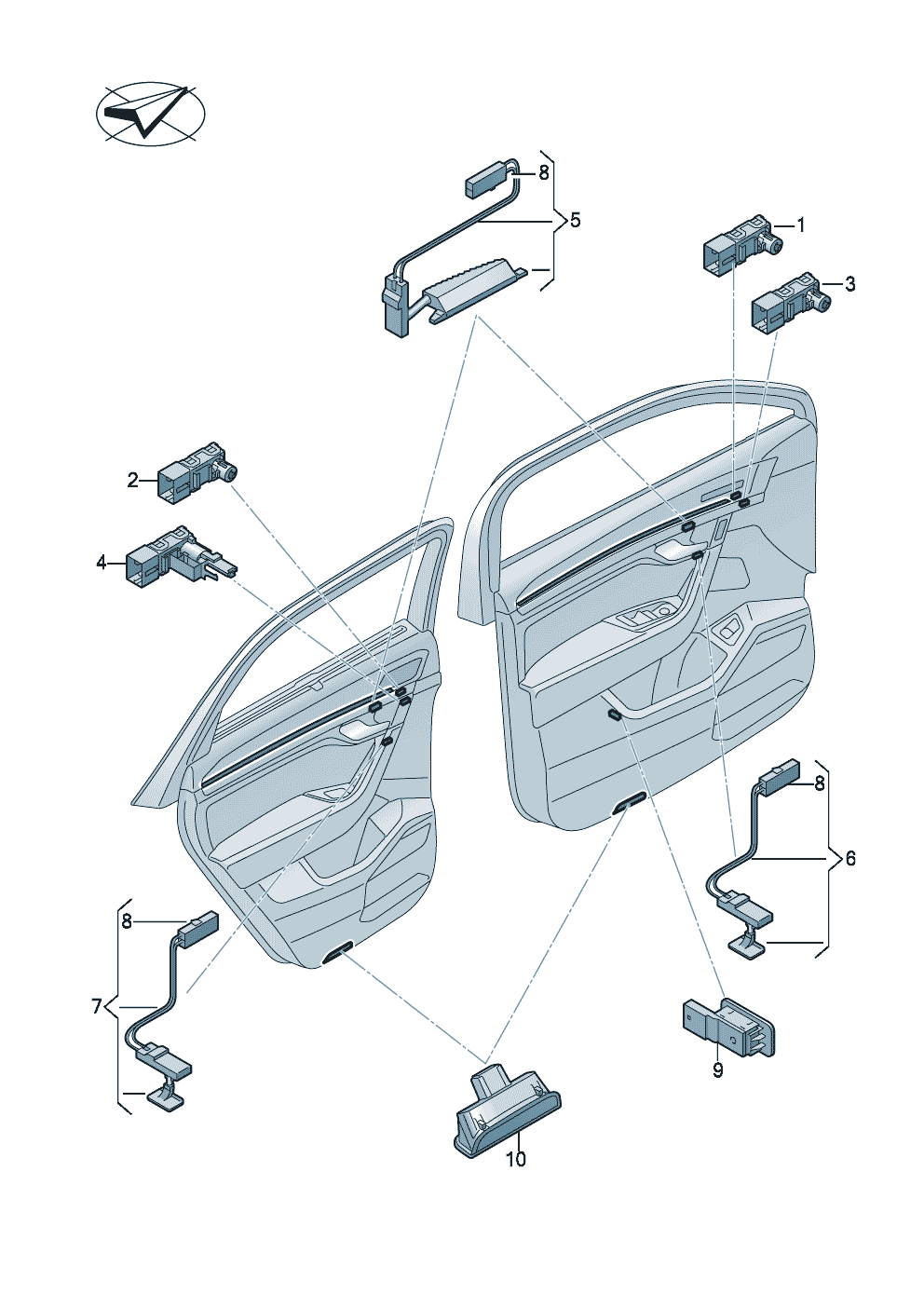 8
5
1
3
2
4
8
6
8
7
9
10