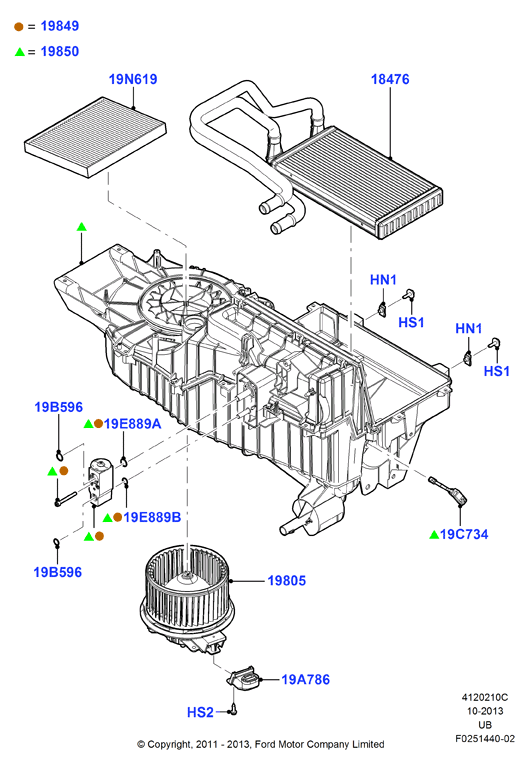 ● = 19849
▲ = 19850

19N619
18476
▲
HN1
HS1
HN1
HS1
19B596
▲●19E889A
▲●
▲●19E889B
▲●
19B596
▲19C734
19805
19A786
HS2

4120210C
10-2013
UB
F0251440-02

© Copyright, 2011 - 2013, Ford Motor Company Limited