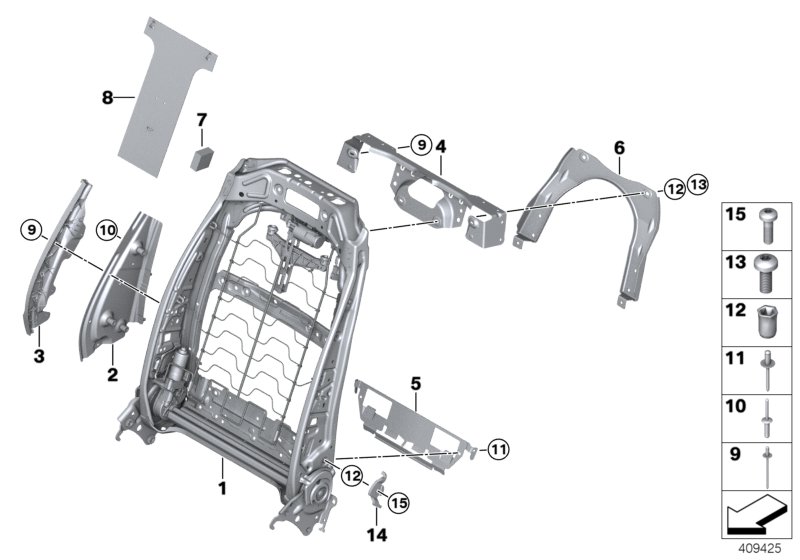 8
7
9
4
6
12
13
9
10
3
2
5
11
1
12
15
14
15
13
12
11
10
9
409425