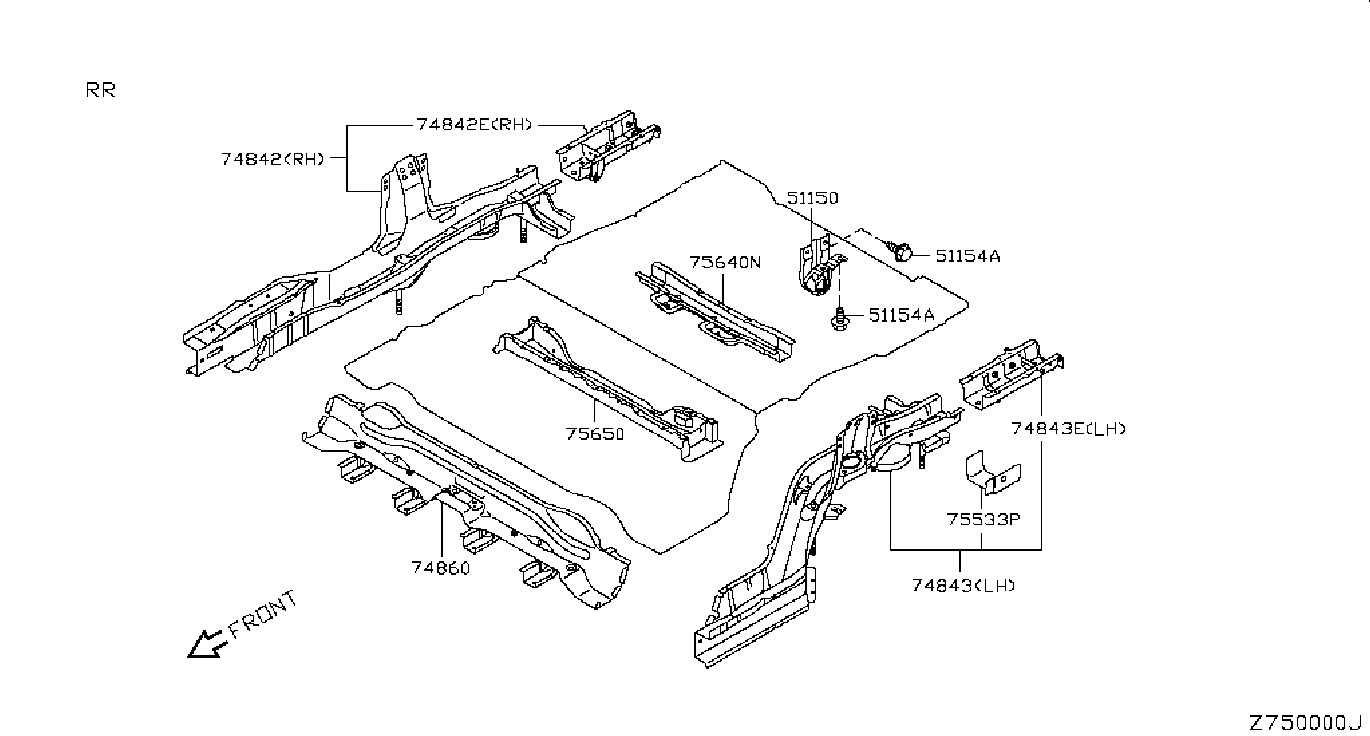 RR

74842E(RH)

74842(RH)

51150

51154A

75640N

51154A

75650

74843E(LH)

75533P

74860

74843(LH)

FRONT

Z750000J