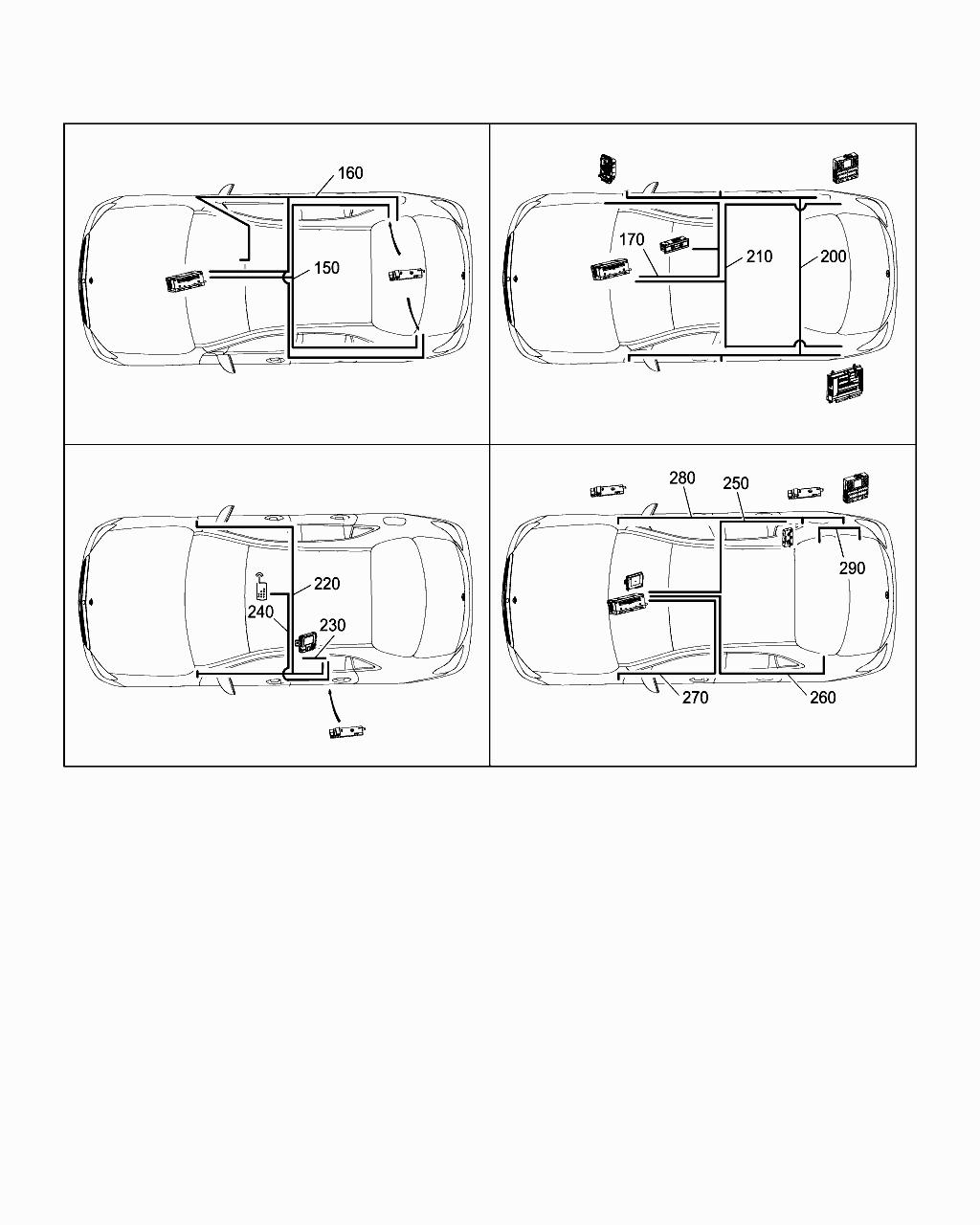 160
150

170
210
200

220
240
230

280
250
290
270
260