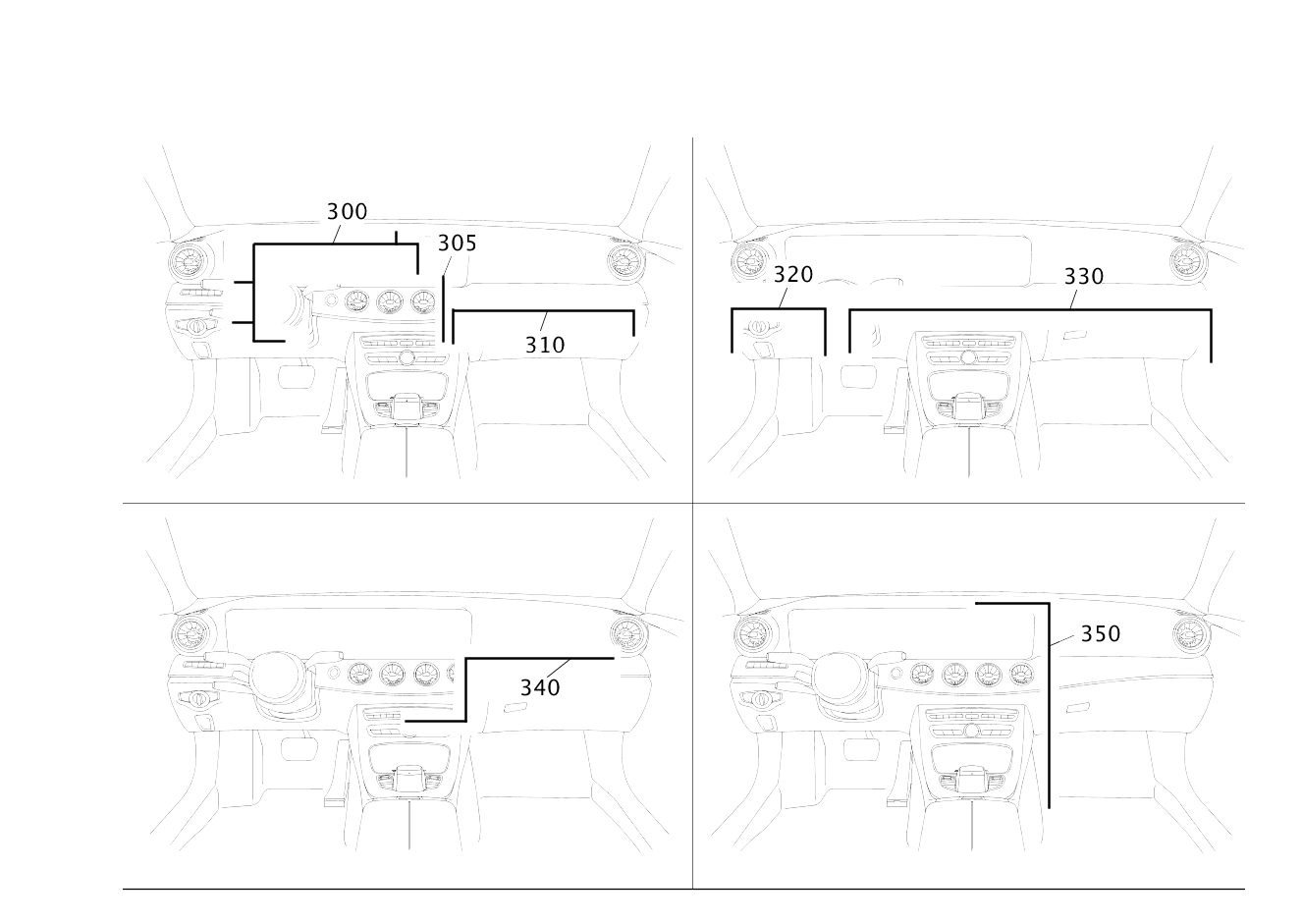 300
305
310
320
330
340
350